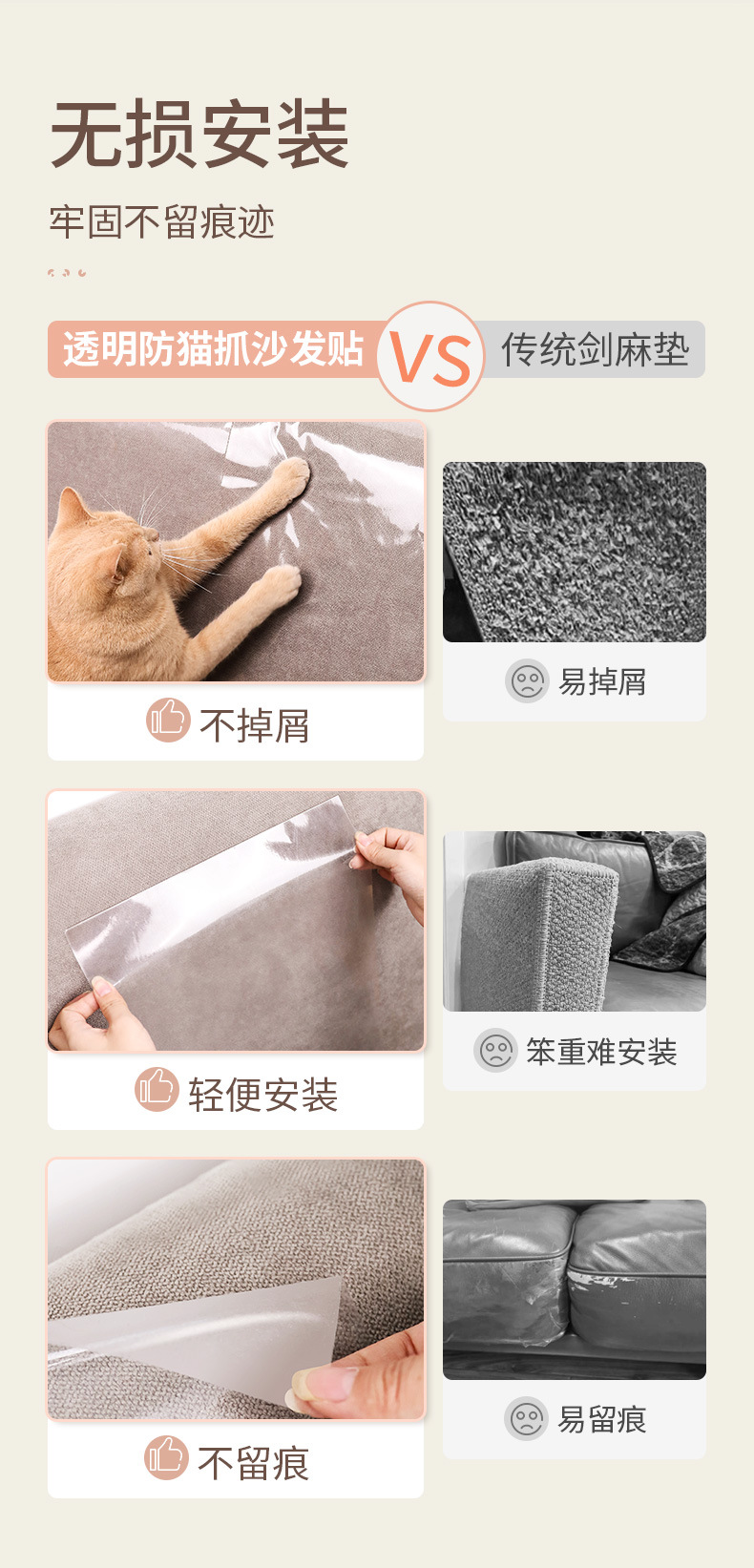 无损安装

牢固不留痕迹

透明防猫抓沙发贴 VS 传统剑麻垫

不掉屑

易掉屑

轻便安装

笨重难安装

不留痕

易留痕