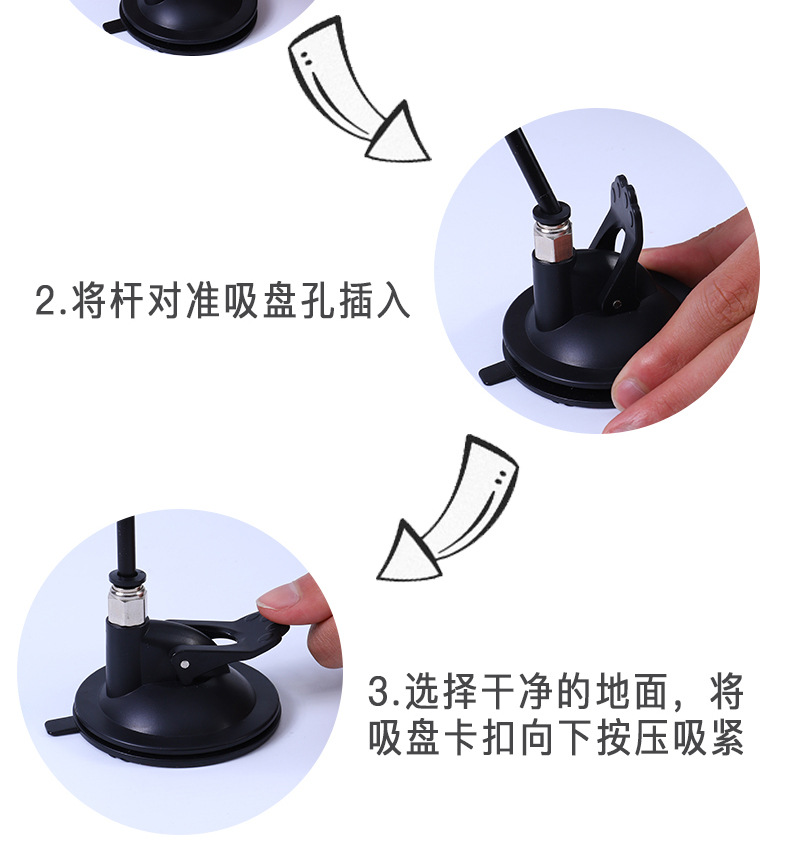 2.将杆对准吸盘孔插入

3.选择干净的地面，将吸盘卡扣向下按压吸紧