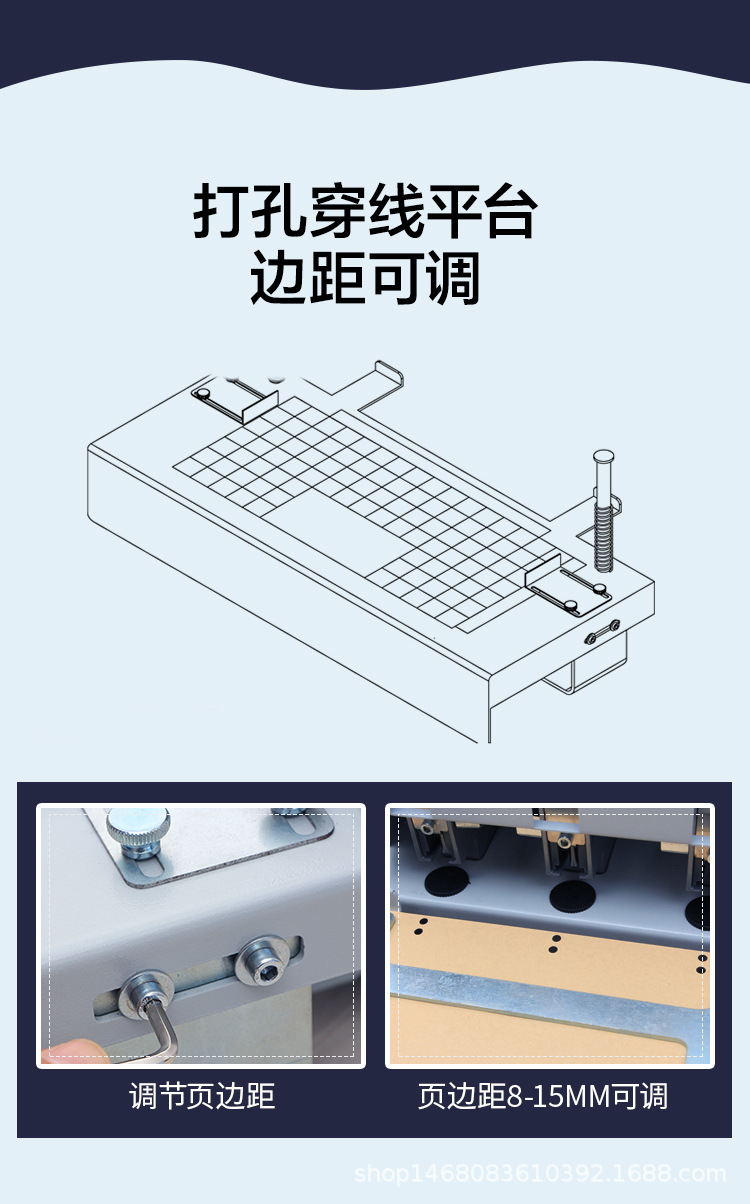 打孔穿线平台
边距可调

调节页边距

页边距8-15MM可调

shop1468083610392.1688.com