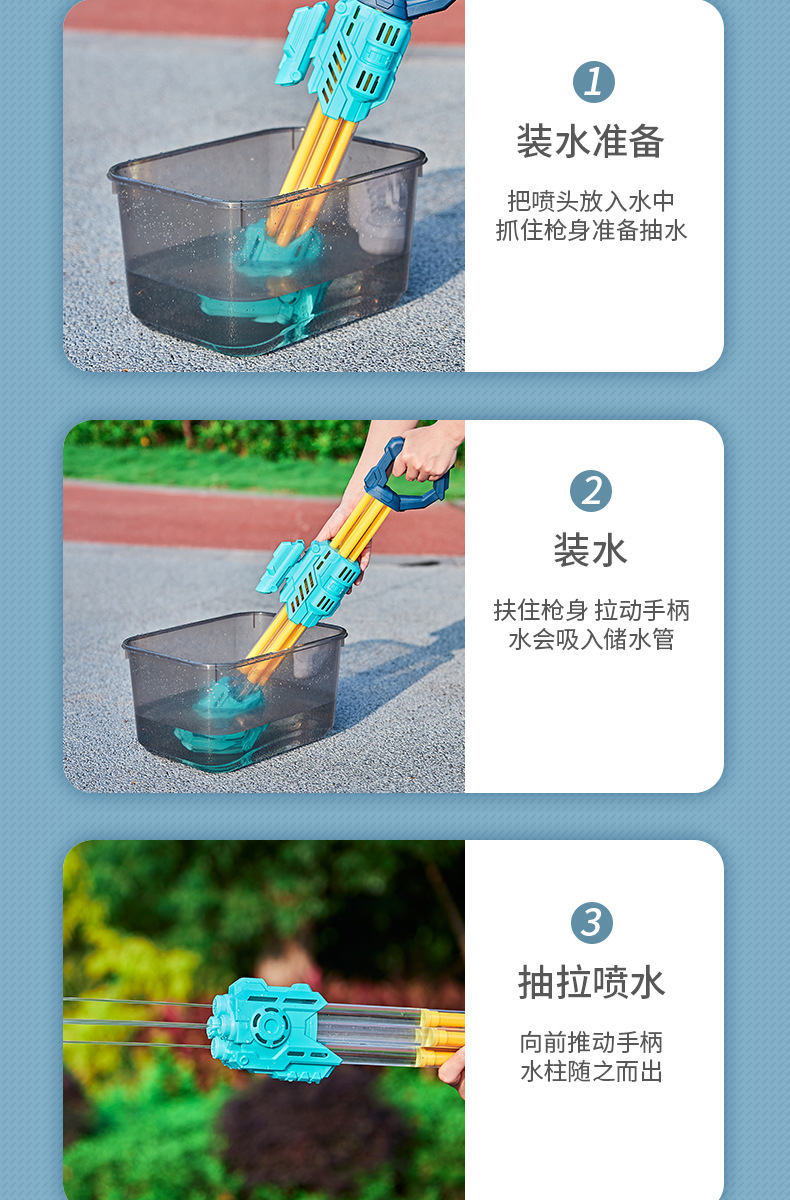 1

装水准备

把喷头放入水中
抓住枪身准备抽水

2

装水

扶住枪身 拉动手柄
水会吸入储水管

3

抽拉喷水

向前推动手柄
水柱随之而出