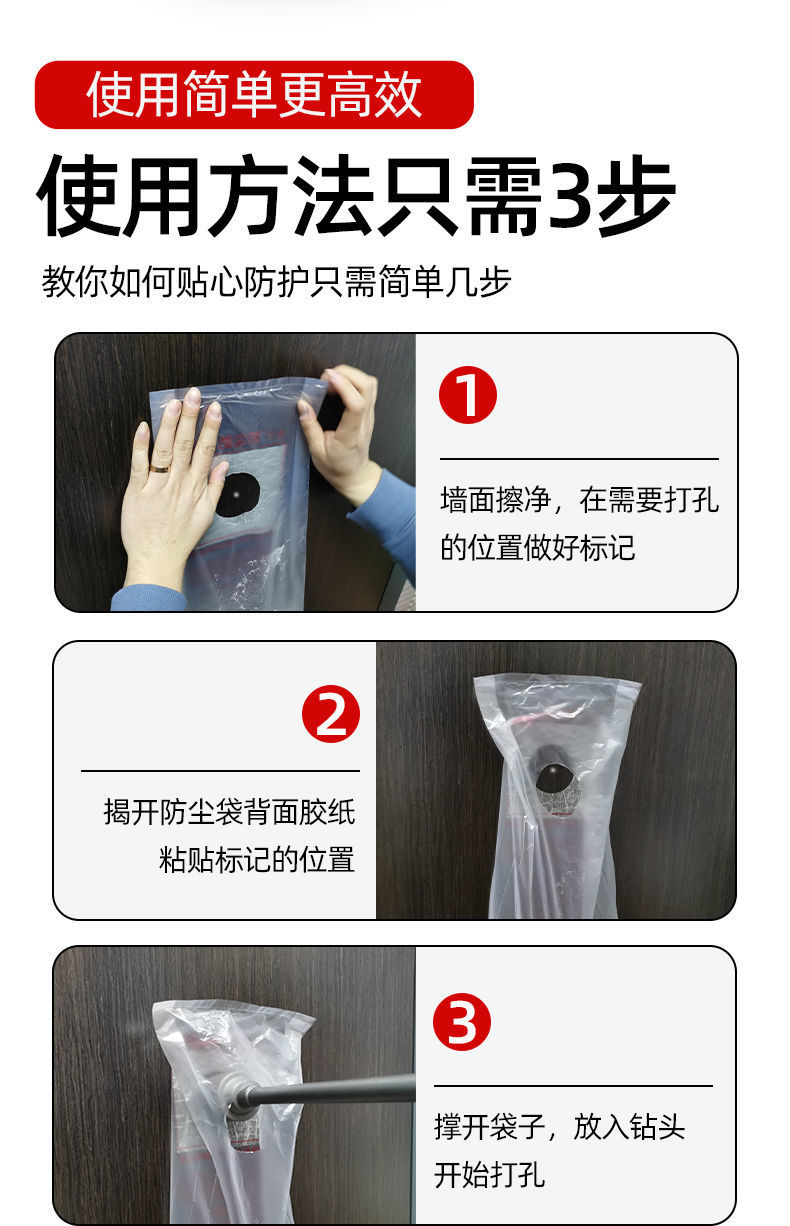 使用简单更高效

使用方法只需3步

教你如何贴心防护只需简单几步

1

墙面擦净，在需要打孔的位置做好标记

2

揭开防尘袋背面胶纸粘贴标记的位置

3

撑开袋子，放入钻头开始打孔