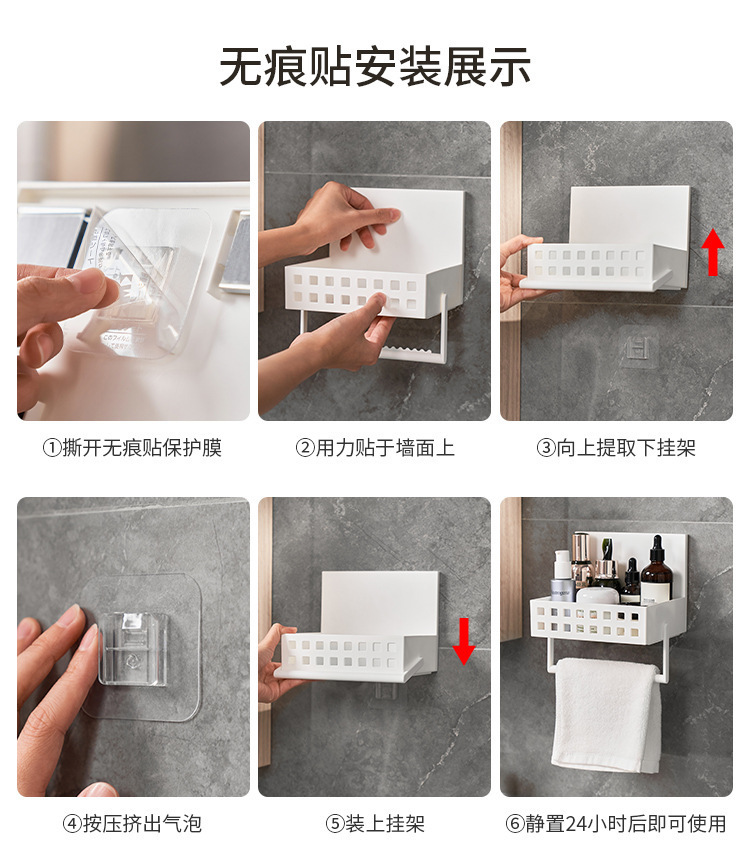 无痕贴安装展示

①撕开无痕贴保护膜

②用力贴于墙面上

③向上提取下挂架

④按压挤出气泡

⑤装上挂架

⑥静置24小时后即可使用