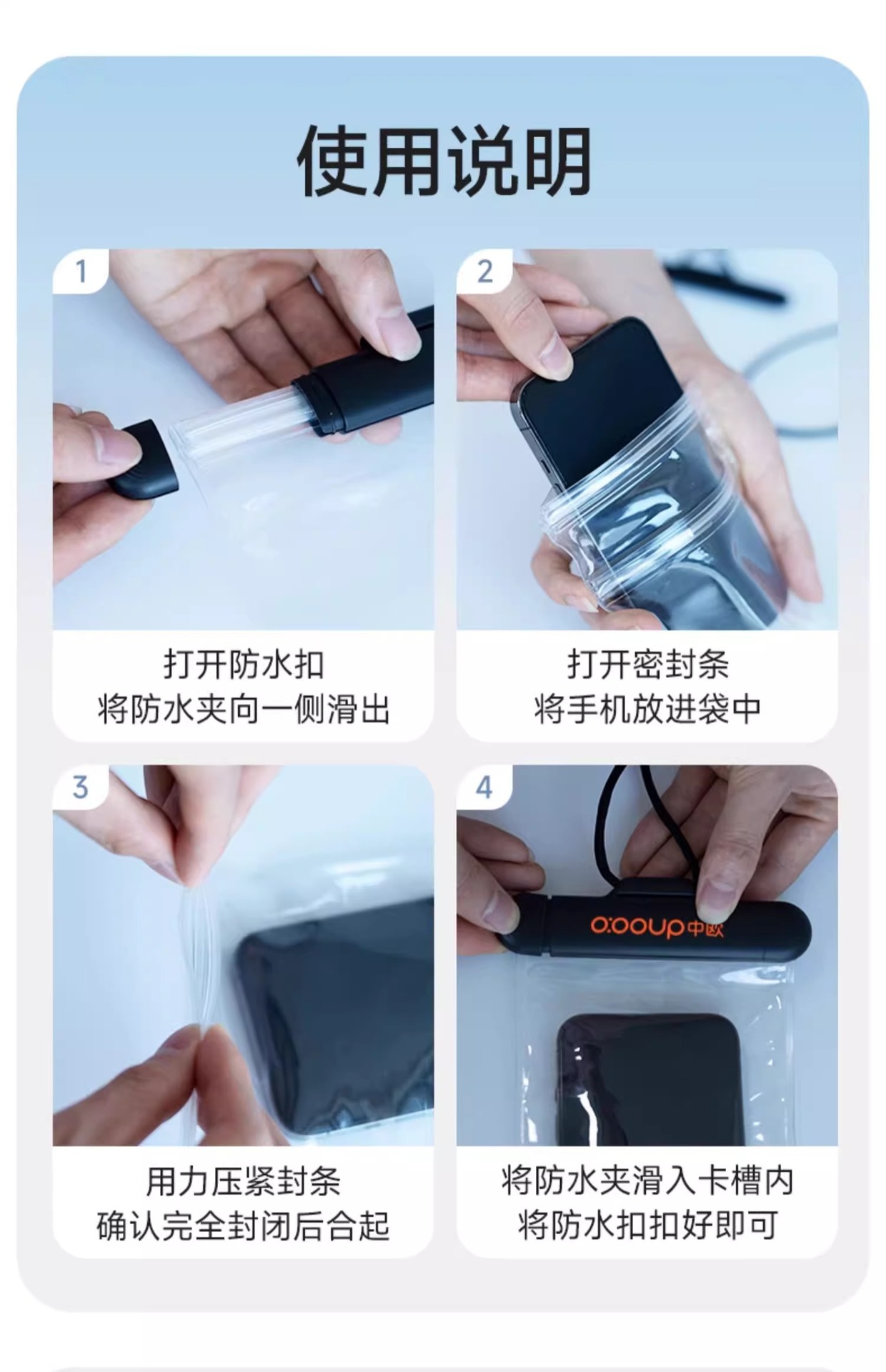 使用说明

1

打开防水扣
将防水夹向一侧滑出

2

打开密封条
将手机放进袋中

3

用力压紧封条
确认完全封闭后合起

4

o:ooup中欧

将防水夹滑入卡槽内
将防水扣扣好即可