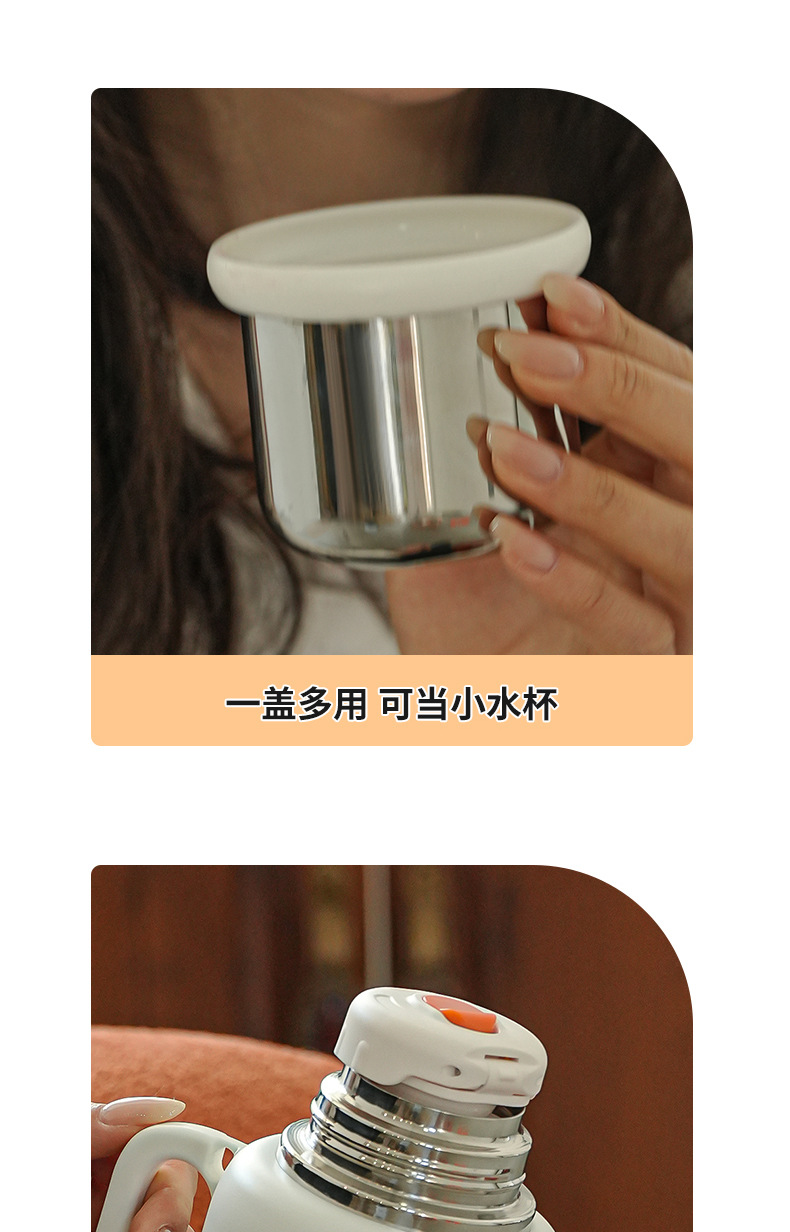 一盖多用 可当小水杯