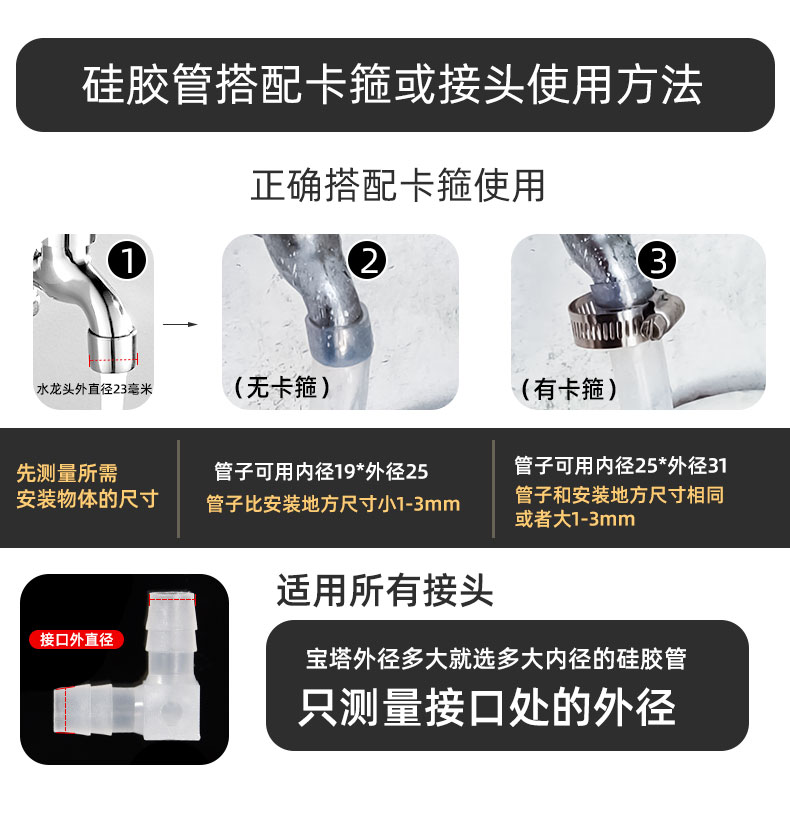 硅胶管搭配卡箍或接头使用方法

正确搭配卡箍使用

1
水龙头外直径23毫米

2
（无卡箍）

3
（有卡箍）

先测量所需安装物体的尺寸

管子可用内径19*外径25
管子比安装地方尺寸小1-3mm

管子可用内径25*外径31
管子和安装地方尺寸相同或者大1-3mm

接口外直径

适用所有接头

宝塔外径多大就选多大内径的硅胶管
只测量接口处的外径