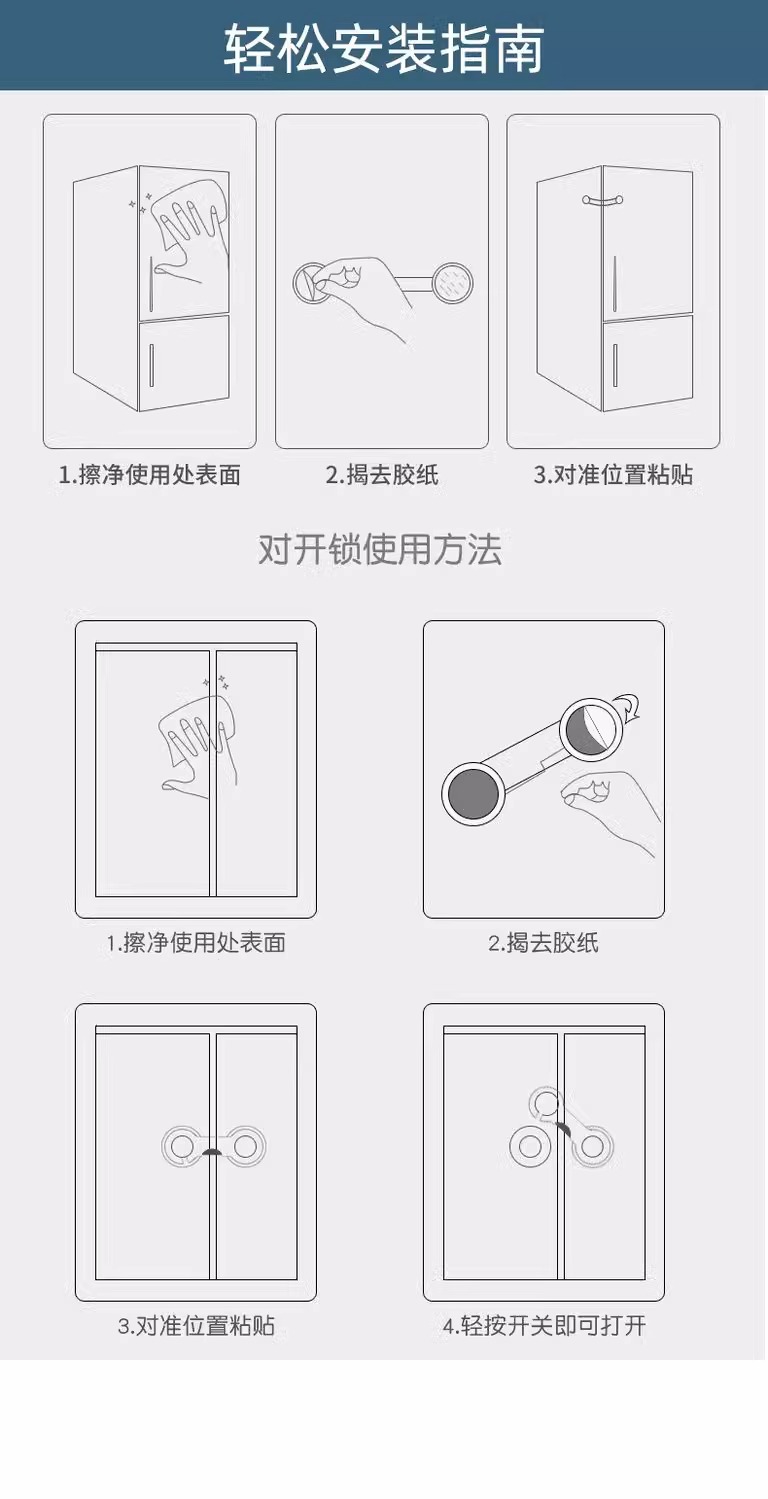 轻松安装指南

1.擦净使用处表面

2.揭去胶纸

3.对准位置粘贴

对开锁使用方法

1.擦净使用处表面

2.揭去胶纸

3.对准位置粘贴

4.轻按开关即可打开