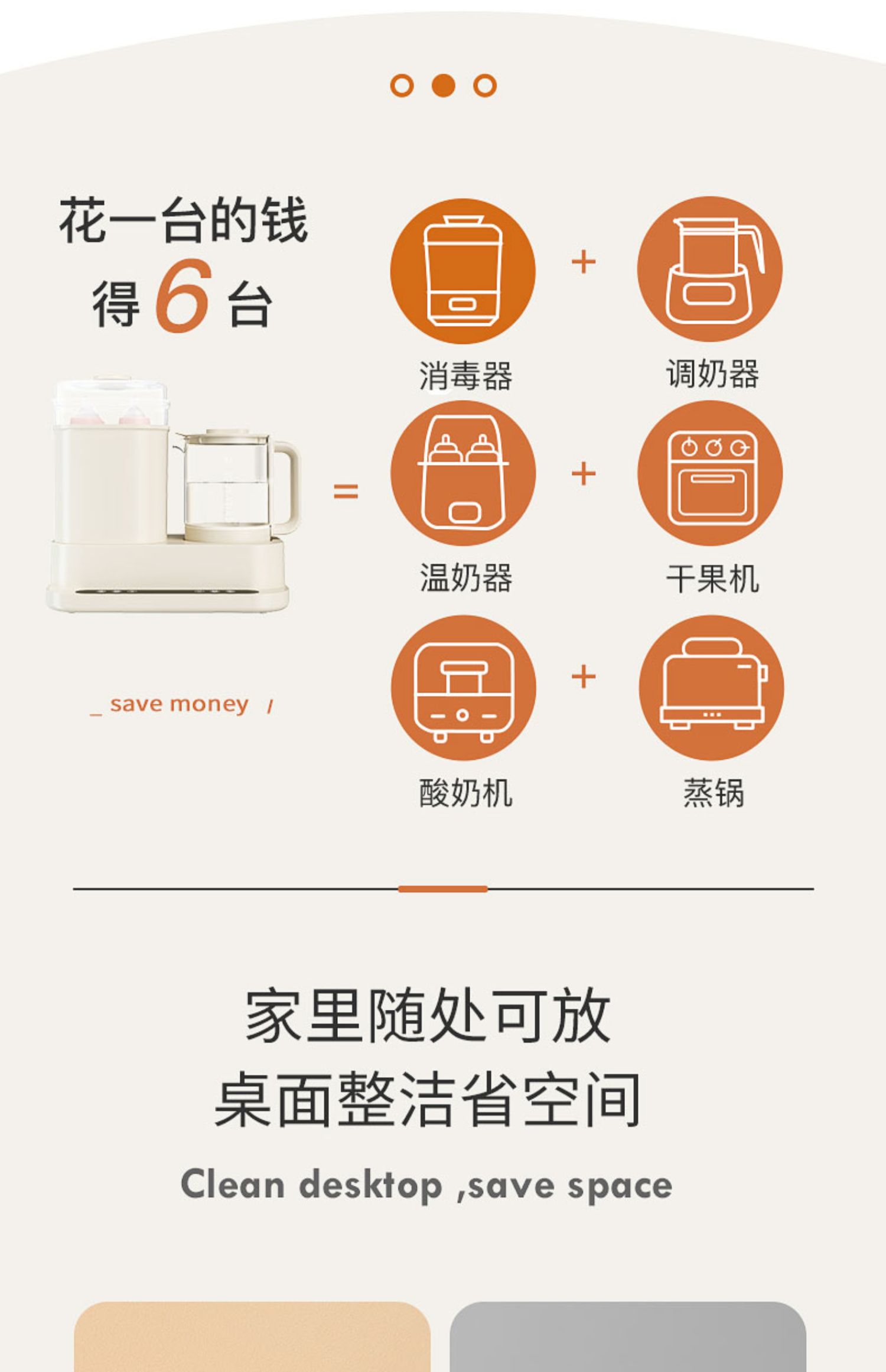 花一台的钱
得 6 台

_ save money /

=

消毒器 + 调奶器

温奶器 + 干果机

酸奶机 + 蒸锅

家里随处可放
桌面整洁省空间

Clean desktop ,save space