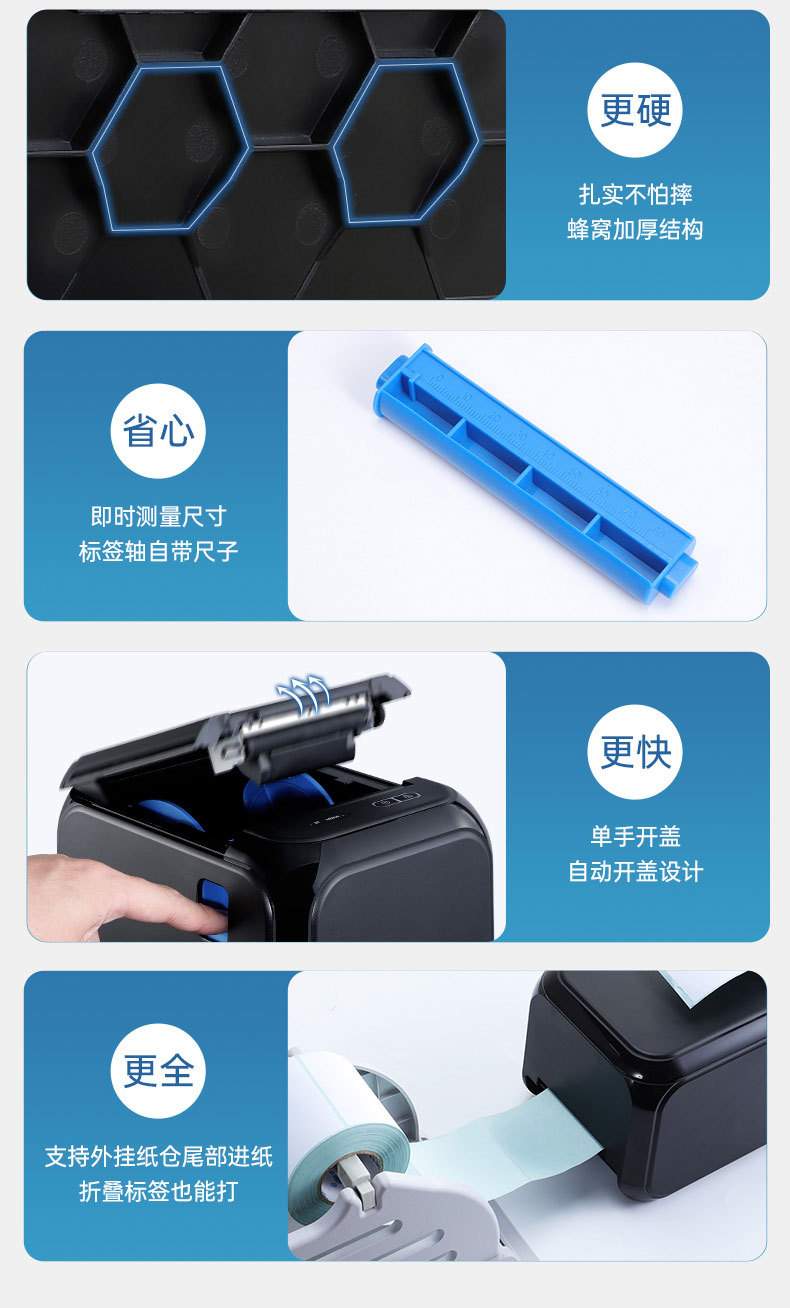 更硬

扎实不怕摔
蜂窝加厚结构

省心

即时测量尺寸
标签轴自带尺子

更快

单手开盖
自动开盖设计

更全

支持外挂纸仓尾部进纸
折叠标签也能打