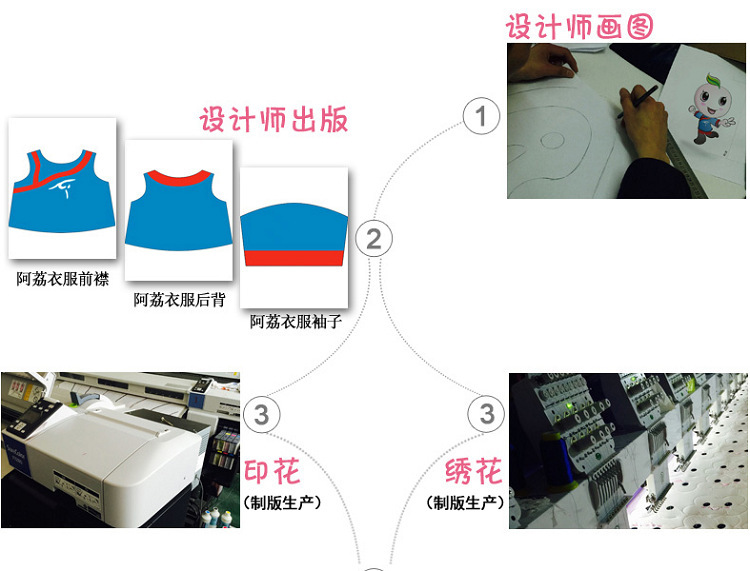 设计师画图

1

设计师出版

阿荔衣服前襟

阿荔衣服后背

阿荔衣服袖子

2

3

印花
（制版生产）

3

绣花
（制版生产）