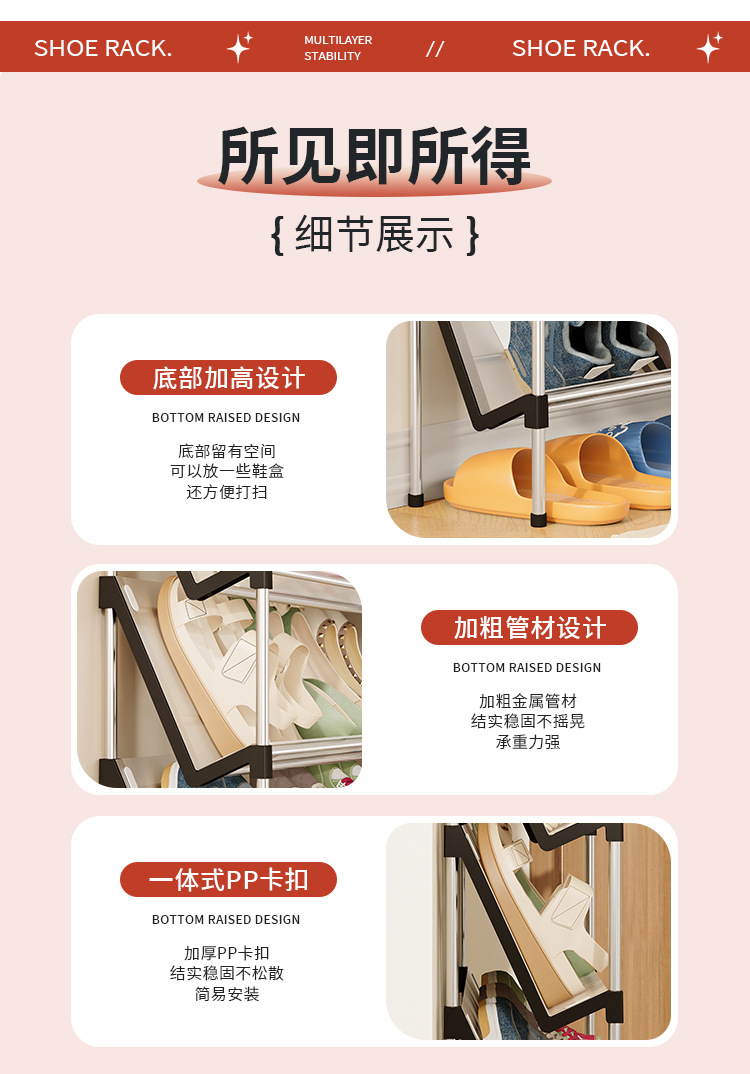 SHOE RACK. MULTILAYER STABILITY // SHOE RACK.

所见即所得

{ 细节展示 }

底部加高设计

BOTTOM RAISED DESIGN

底部留有空间
可以放一些鞋盒
还方便打扫

加粗管材设计

BOTTOM RAISED DESIGN

加粗金属管材
结实稳固不摇晃
承重力强

一体式PP卡扣

BOTTOM RAISED DESIGN

加厚PP卡扣
结实稳固不松散
简易安装