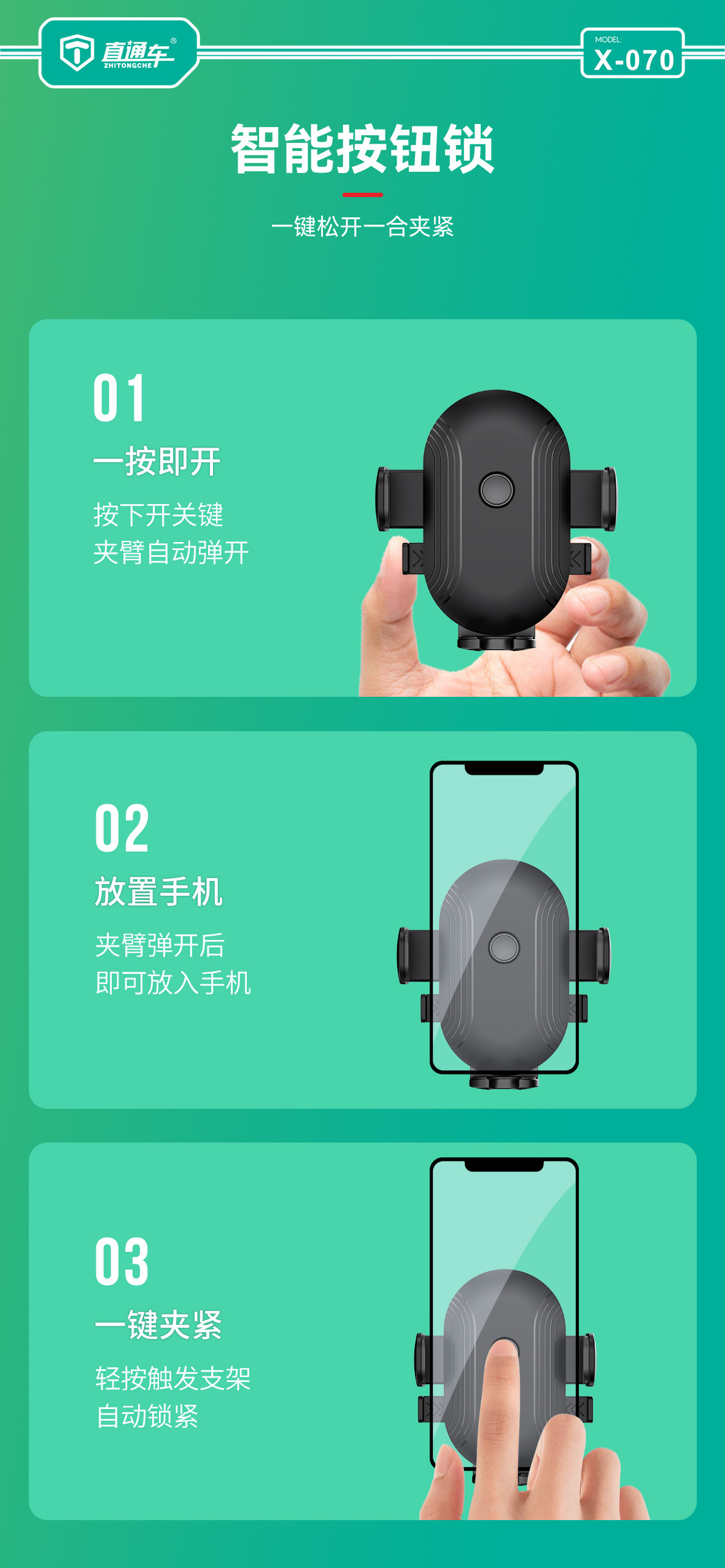 直通车®
ZHITONGCHE

MODEL:
X-070

智能按钮锁

一键松开一合夹紧

01
一按即开
按下开关键
夹臂自动弹开

02
放置手机
夹臂弹开后
即可放入手机

03
一键夹紧
轻按触发支架
自动锁紧