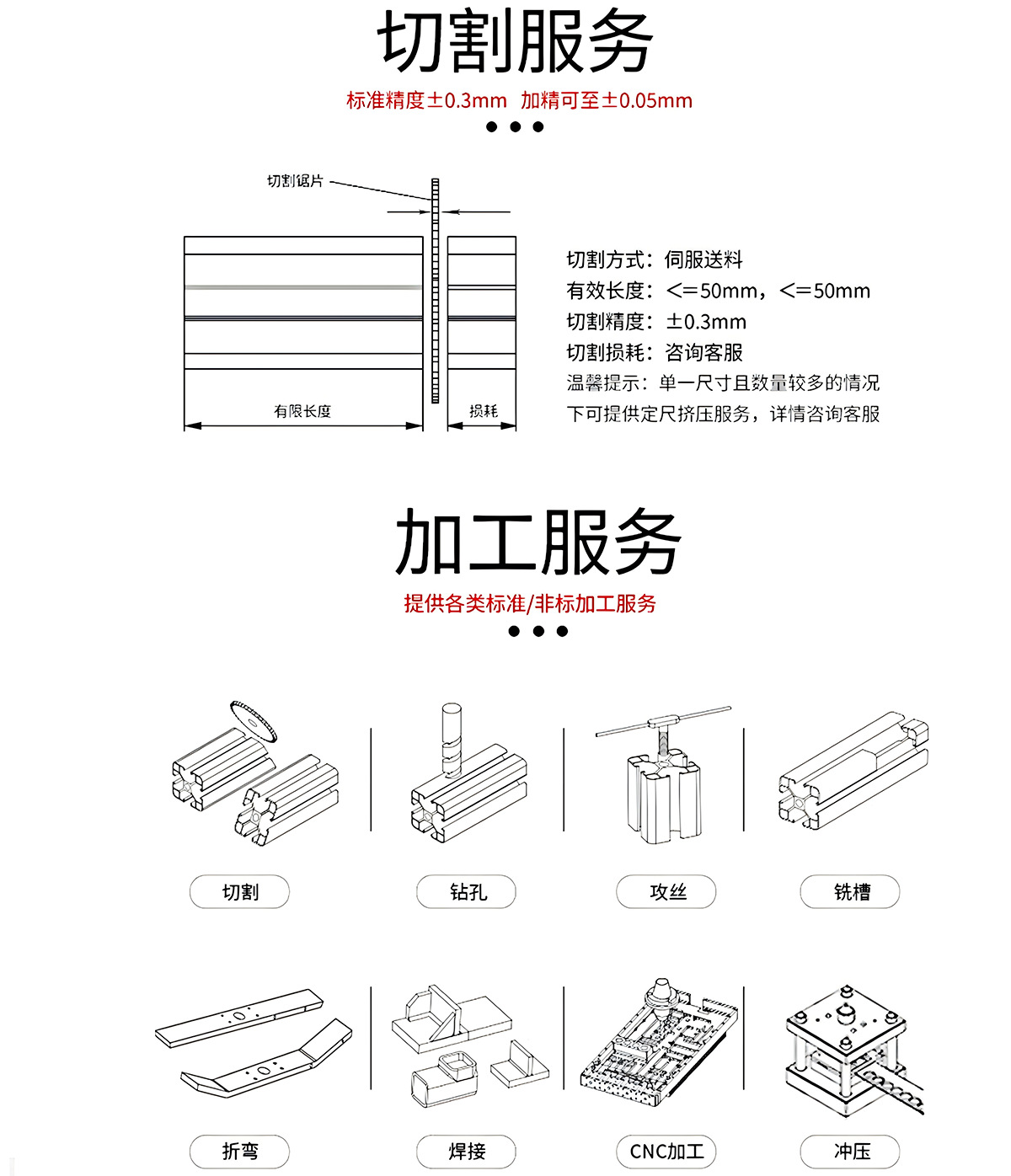 切割服务

标准精度±0.3mm 加精可至±0.05mm

切割锯片

有限长度

损耗

切割方式：伺服送料
有效长度：<=50mm，<=50mm
切割精度：±0.3mm
切割损耗：咨询客服
温馨提示：单一尺寸且数量较多的情况下可提供定尺挤压服务，详情咨询客服

加工服务

提供各类标准/非标加工服务

切割

钻孔

攻丝

铣槽

折弯

焊接

CNC加工

冲压