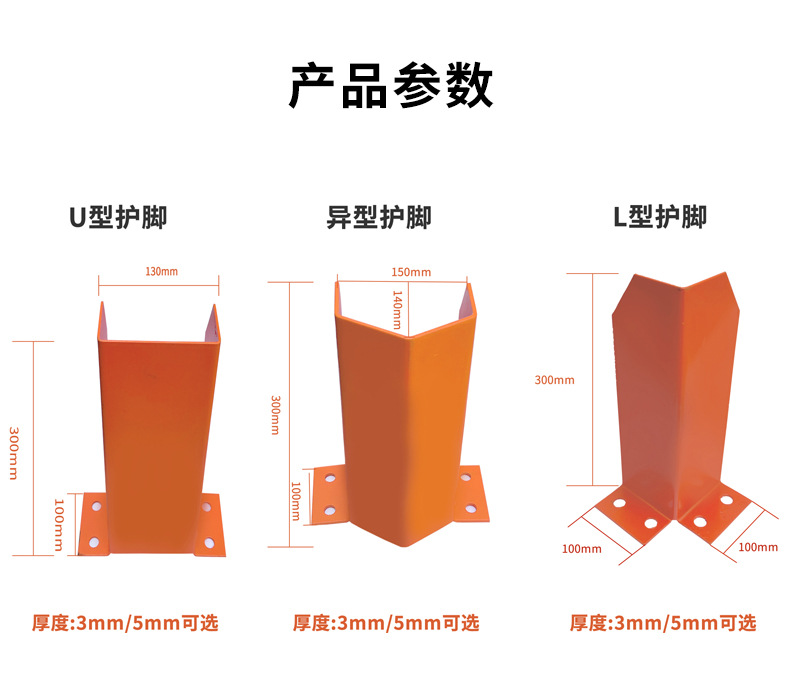 产品参数

U型护脚

130mm

300mm

100mm

厚度:3mm/5mm可选

异型护脚

150mm

140mm

300mm

100mm

厚度:3mm/5mm可选

L型护脚

300mm

100mm

100mm

厚度:3mm/5mm可选