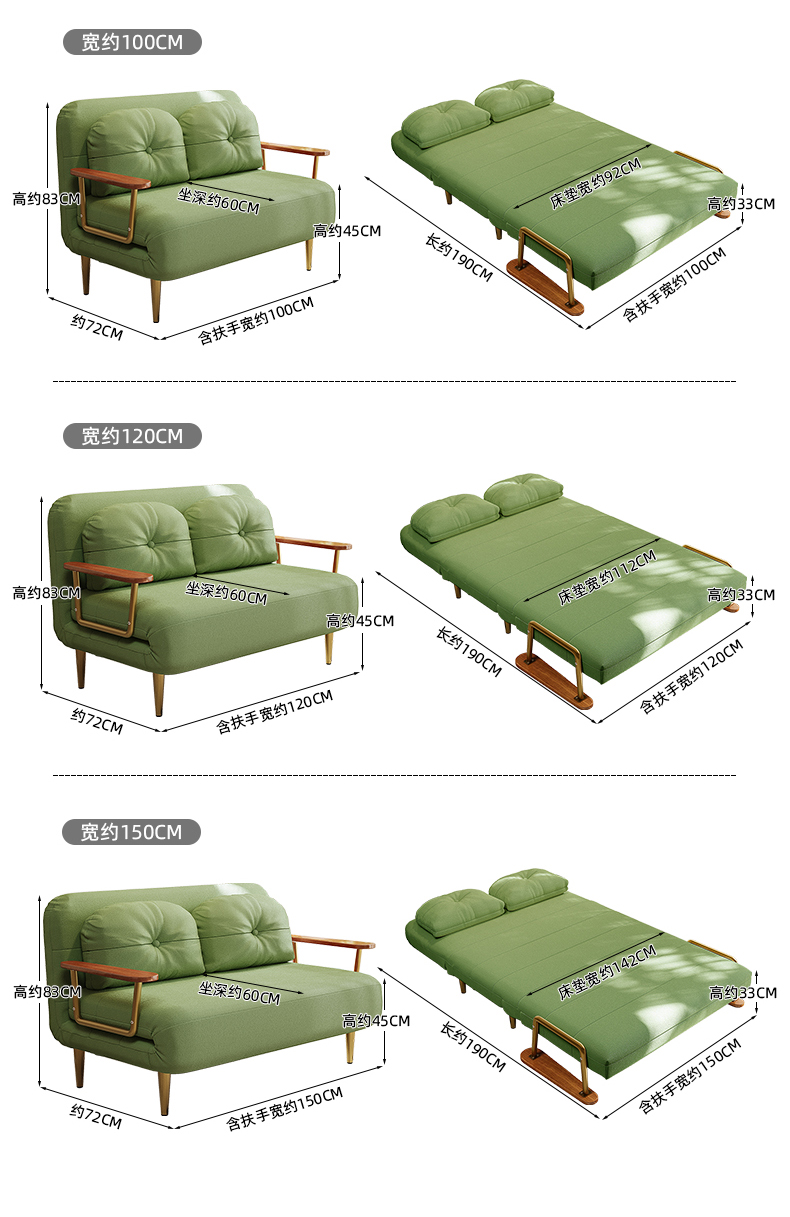 宽约100CM

高约83CM
坐深约60CM
高约45CM
约72CM
含扶手宽约100CM

床垫宽约92CM
高约33CM
长约190CM
含扶手宽约100CM

宽约120CM

高约83CM
坐深约60CM
高约45CM
约72CM
含扶手宽约120CM

床垫宽约112CM
高约33CM
长约190CM
含扶手宽约120CM

宽约150CM

高约83CM
坐深约60CM
高约45CM
约72CM
含扶手宽约150CM

床垫宽约142CM
高约33CM
长约190CM
含扶手宽约150CM