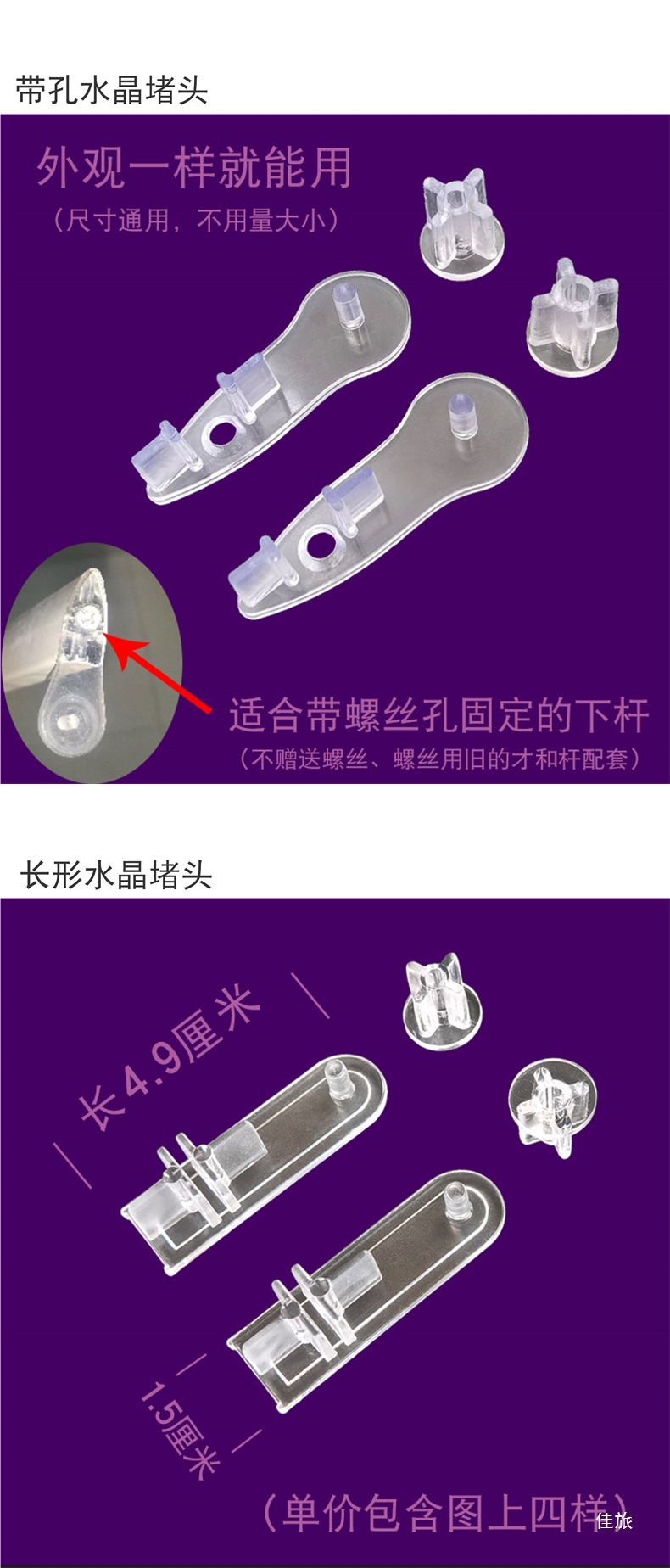 带孔水晶堵头

外观一样就能用
（尺寸通用，不用量大小）

适合带螺丝孔固定的下杆
（不赠送螺丝、螺丝用旧的才和杆配套）

长形水晶堵头

长4.9厘米

1.5厘米

（单价包含图上四样）

佳旅