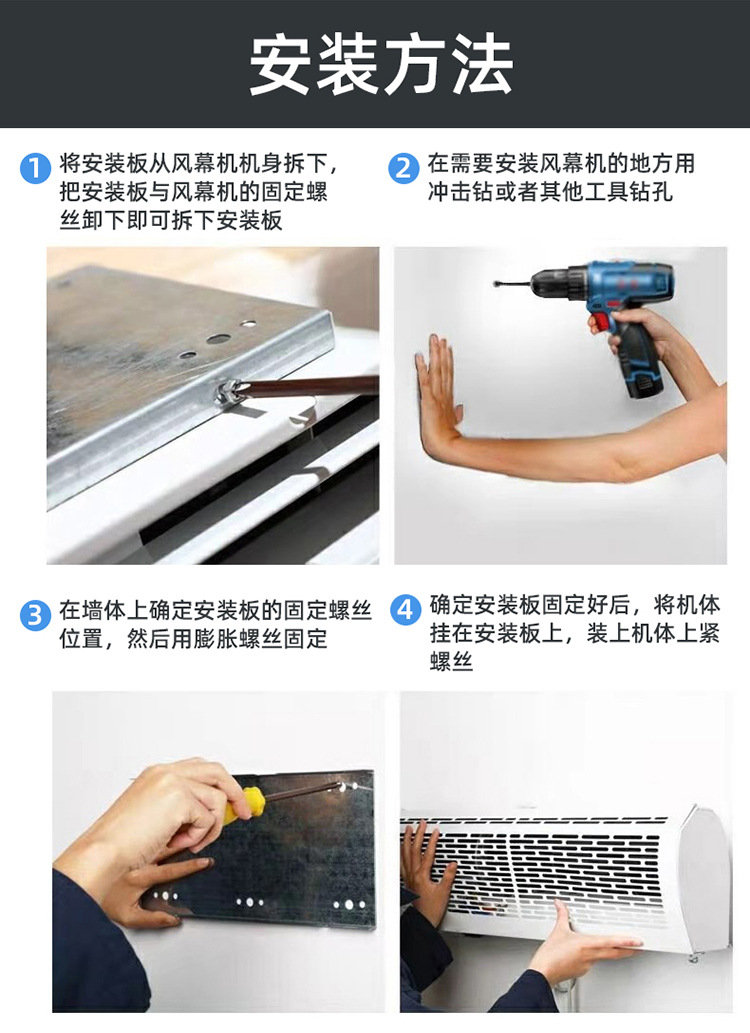 安装方法

1 将安装板从风幕机机身拆下，把安装板与风幕机的固定螺丝卸下即可拆下安装板

2 在需要安装风幕机的地方用冲击钻或者其他工具钻孔

3 在墙体上确定安装板的固定螺丝位置，然后用膨胀螺丝固定

4 确定安装板固定好后，将机体挂在安装板上，装上机体上紧螺丝