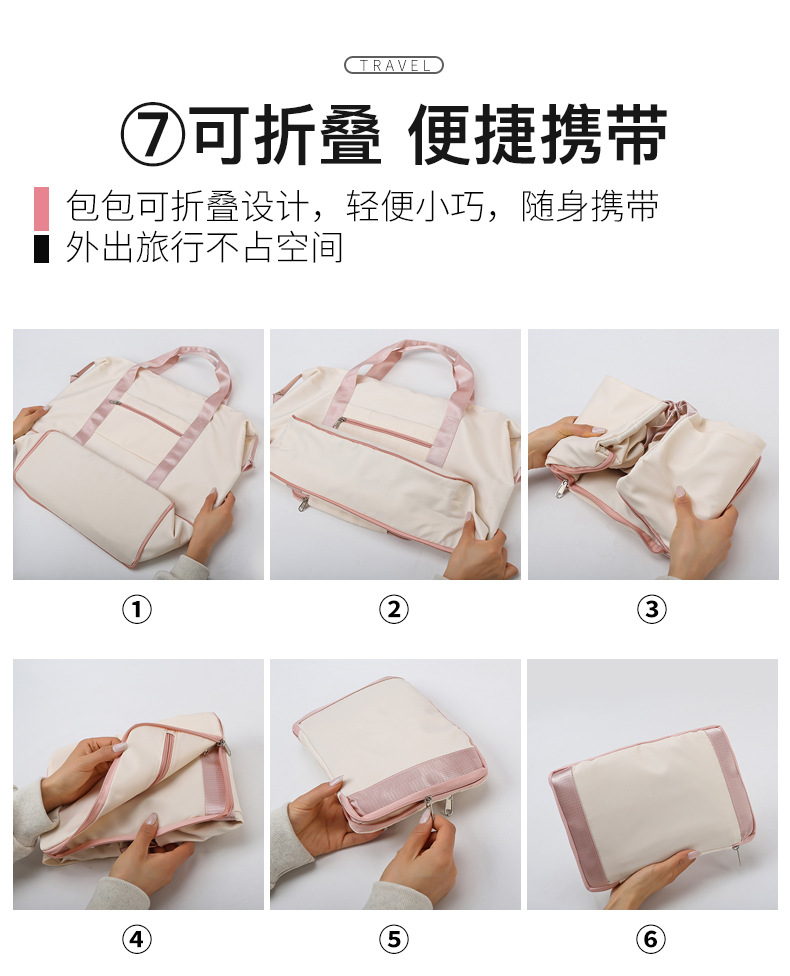 TRAVEL

⑦可折叠 便捷携带

包包可折叠设计，轻便小巧，随身携带

外出旅行不占空间

①

②

③

④

⑤

⑥