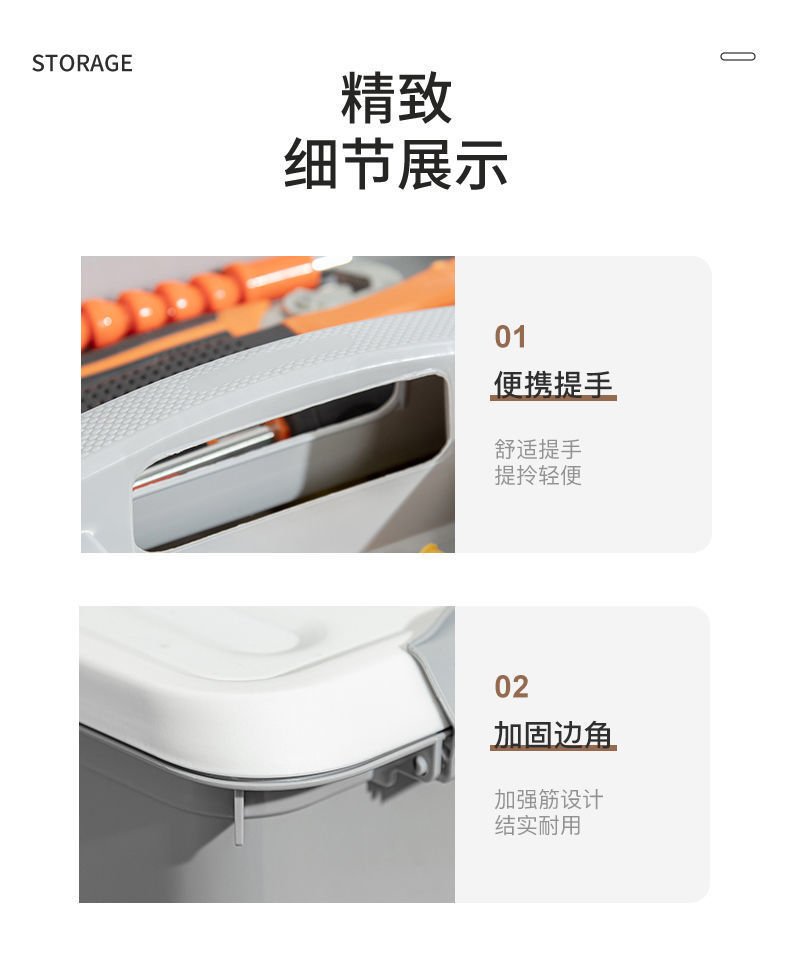 STORAGE

精致
细节展示

01
便携提手

舒适提手
提拎轻便

02
加固边角

加强筋设计
结实耐用