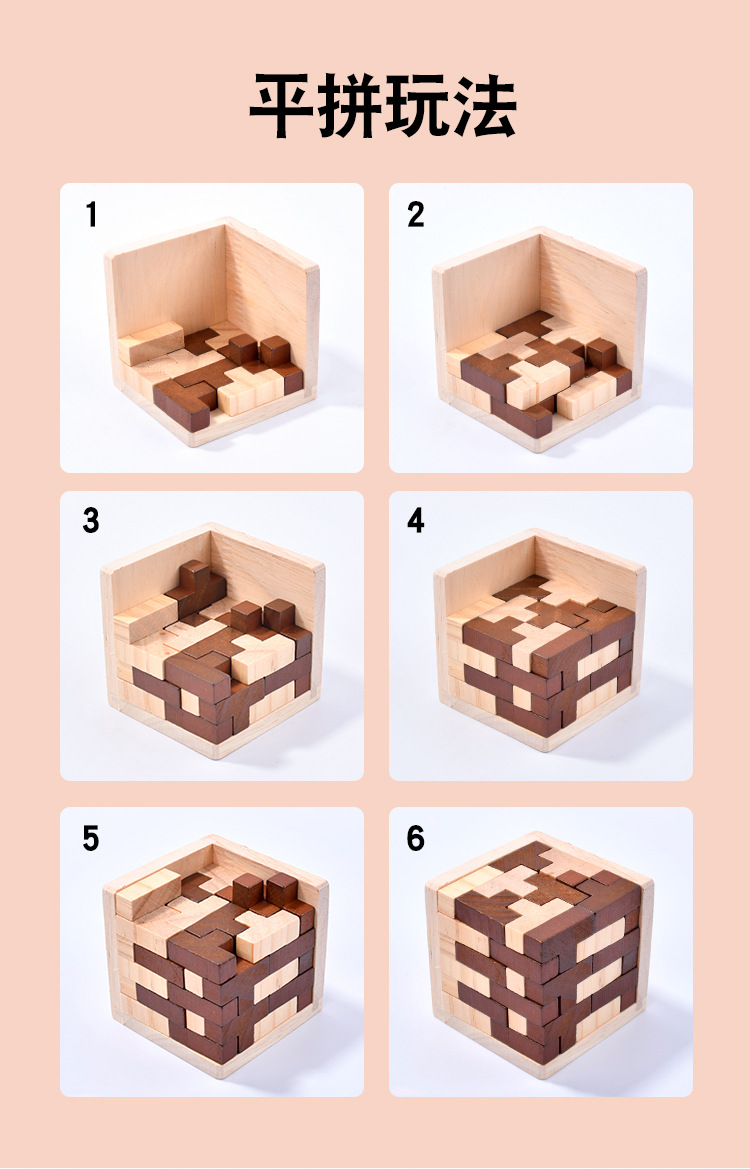 平拼玩法

1

2

3

4

5

6