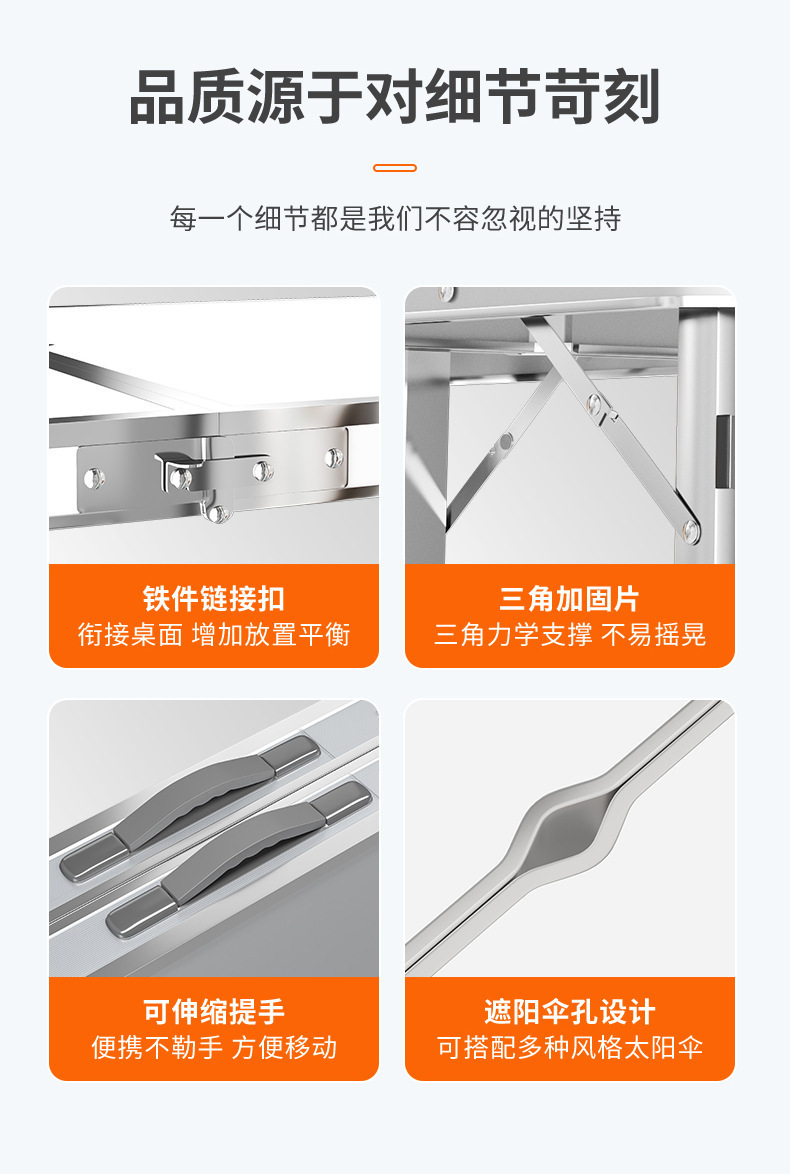 品质源于对细节苛刻

每一个细节都是我们不容忽视的坚持

铁件链接扣
衔接桌面 增加放置平衡

三角加固片
三角力学支撑 不易摇晃

可伸缩提手
便携不勒手 方便移动

遮阳伞孔设计
可搭配多种风格太阳伞