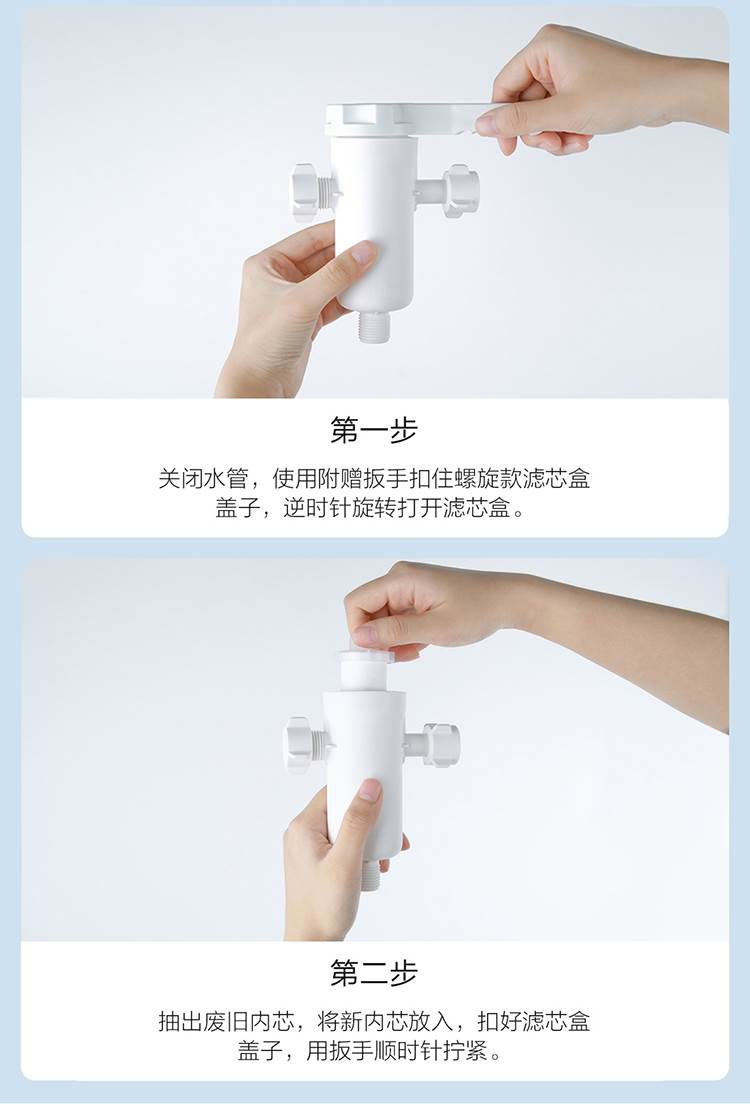 第一步

关闭水管，使用附赠扳手扣住螺旋款滤芯盒盖子，逆时针旋转打开滤芯盒。

第二步

抽出废旧内芯，将新内芯放入，扣好滤芯盒盖子，用扳手顺时针拧紧。