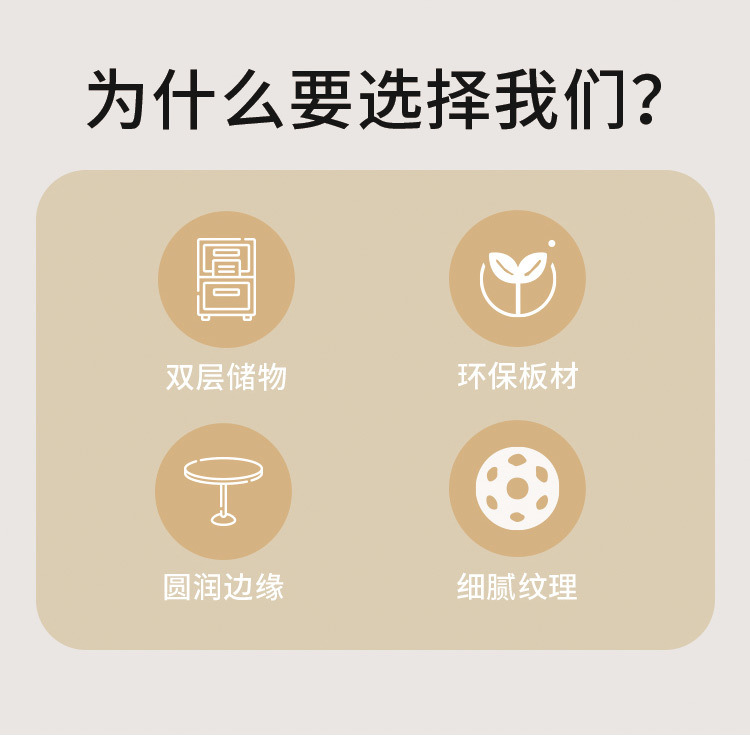 为什么要选择我们?

双层储物

环保板材

圆润边缘

细腻纹理