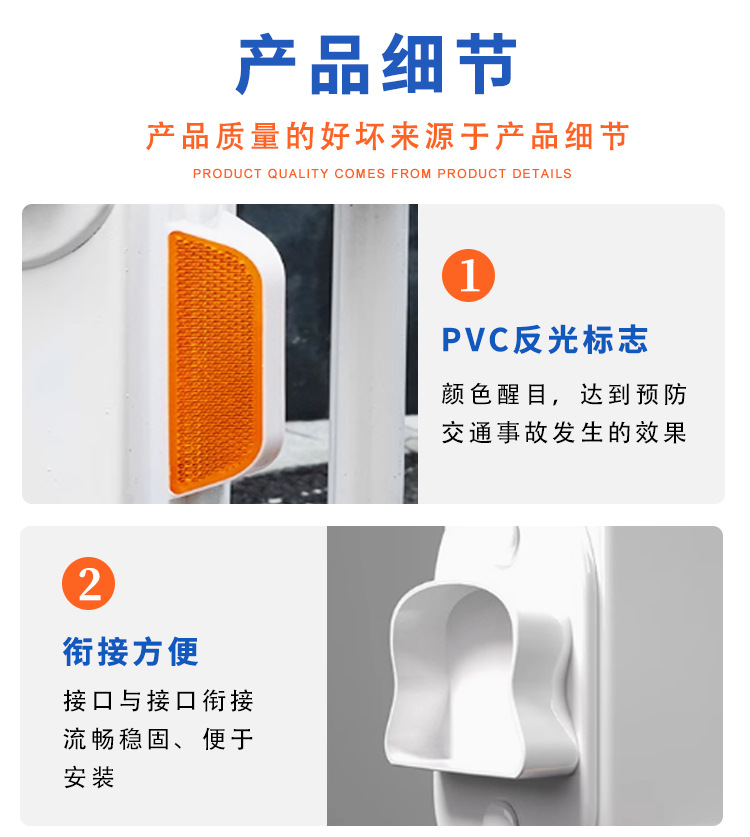 产品细节

产品质量的好坏来源于产品细节

PRODUCT QUALITY COMES FROM PRODUCT DETAILS

1

PVC反光标志

颜色醒目，达到预防交通事故发生的效果

2

衔接方便

接口与接口衔接流畅稳固、便于安装