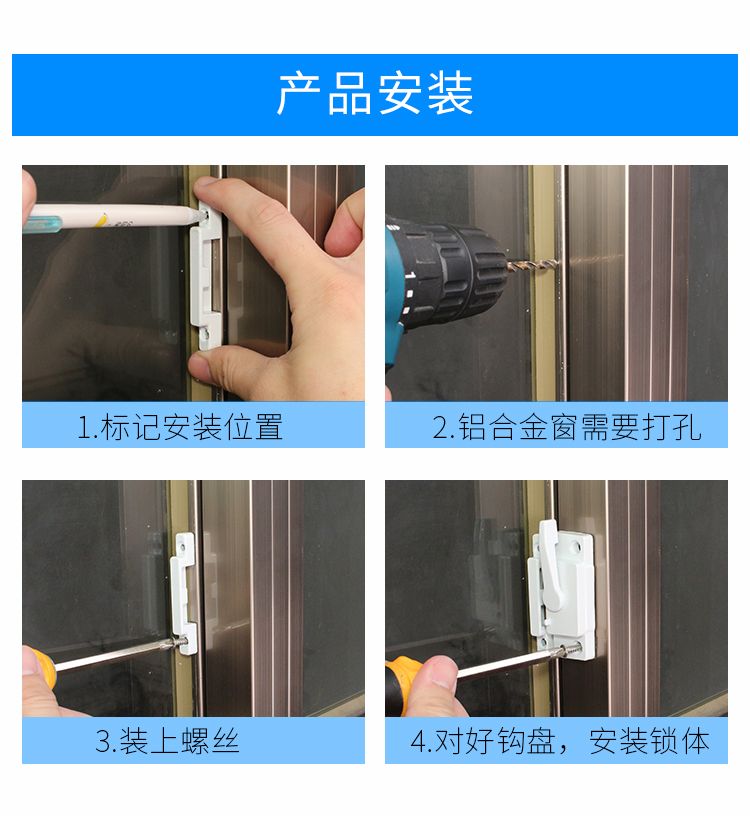 产品安装

1.标记安装位置

2.铝合金窗需要打孔

3.装上螺丝

4.对好钩盘，安装锁体