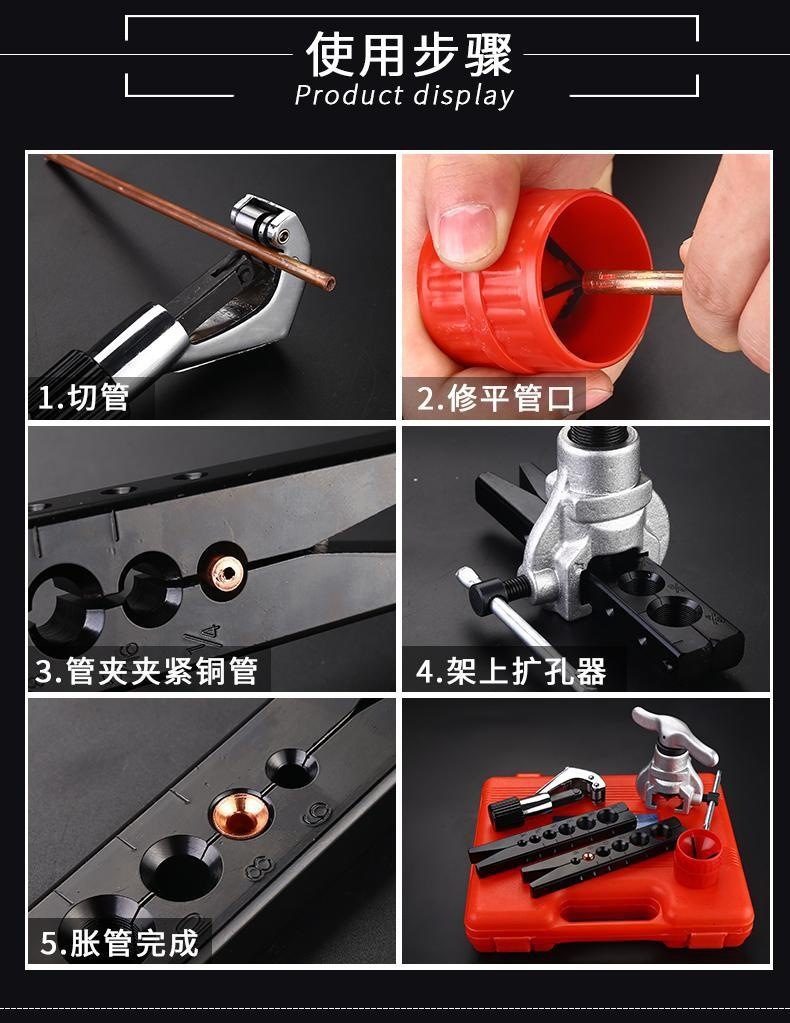 使用步骤
Product display

1.切管

2.修平管口

3.管夹夹紧铜管

4.架上扩孔器

5.胀管完成