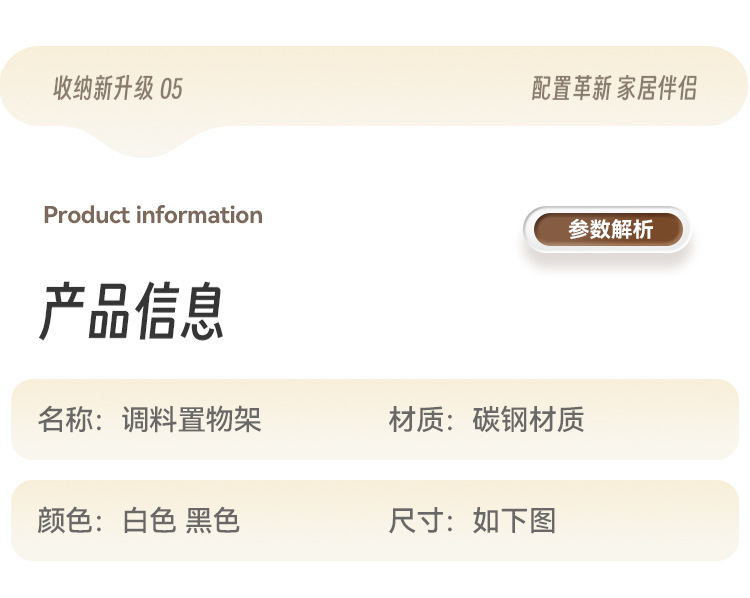 收纳新升级 05

配置革新 家居伴侣

Product information

参数解析

产品信息

名称：调料置物架

材质：碳钢材质

颜色：白色 黑色

尺寸：如下图