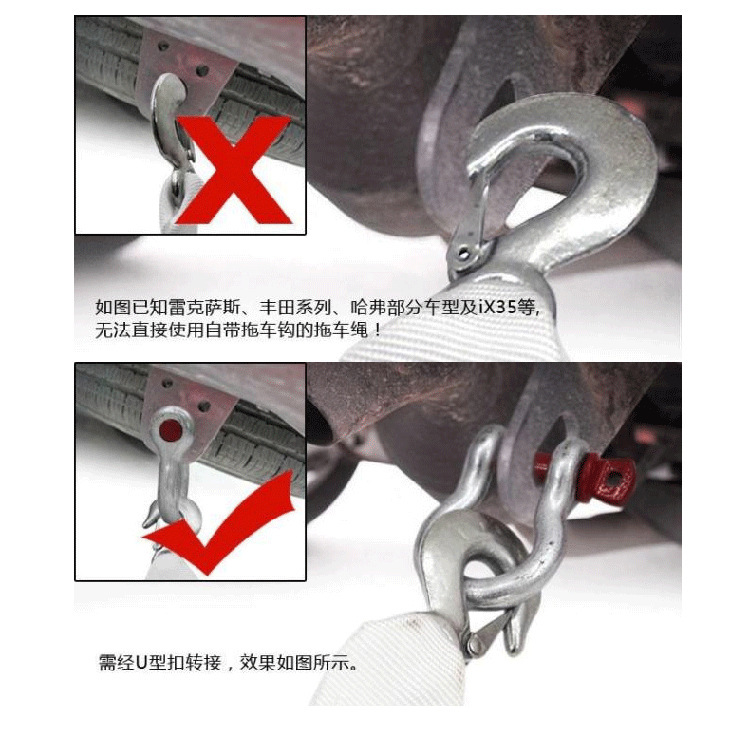 如图已知雷克萨斯、丰田系列、哈弗部分车型及iX35等，无法直接使用自带拖车钩的拖车绳！

需经U型扣转接，效果如图所示。