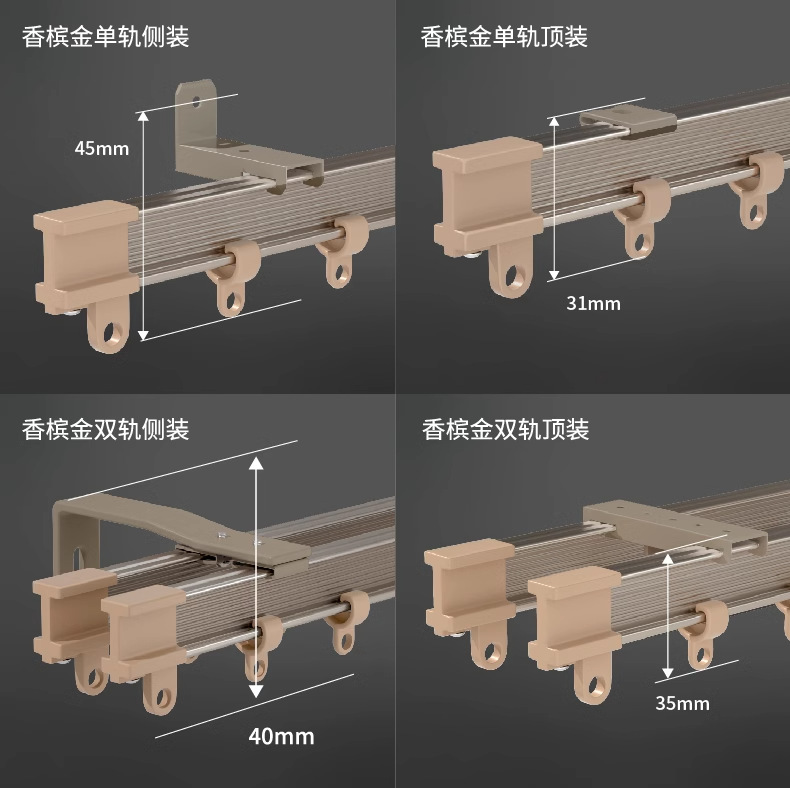 香槟金单轨侧装

45mm

香槟金单轨顶装

31mm

香槟金双轨侧装

40mm

香槟金双轨顶装

35mm