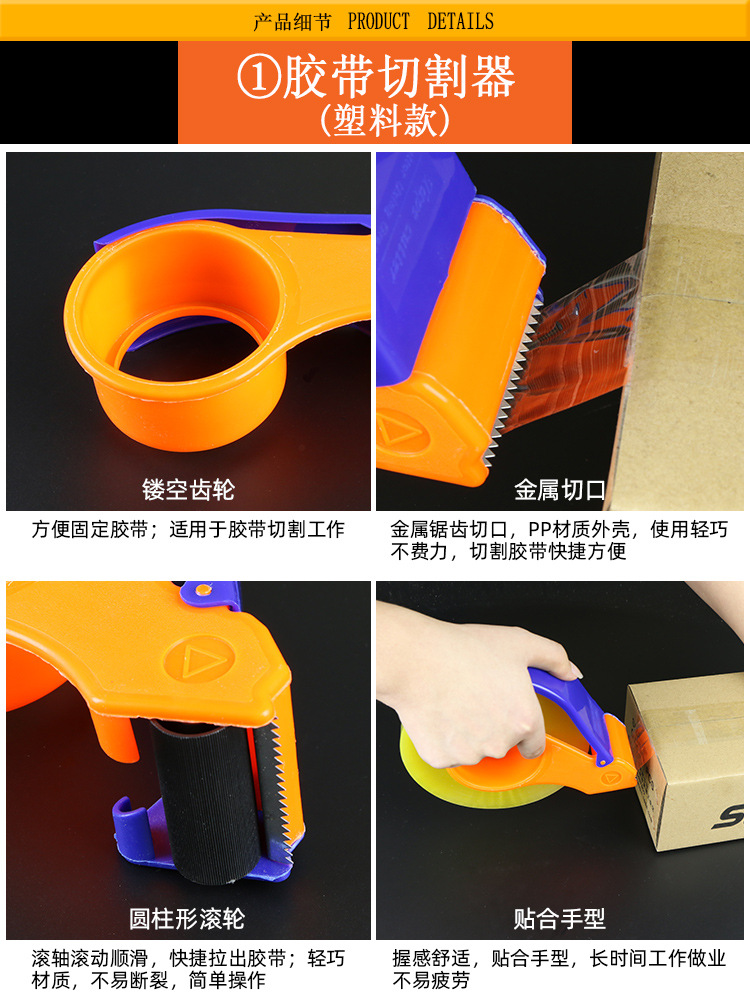 产品细节 PRODUCT DETAILS

①胶带切割器
(塑料款)

镂空齿轮

方便固定胶带；适用于胶带切割工作

金属切口

金属锯齿切口，PP材质外壳，使用轻巧不费力，切割胶带快捷方便

圆柱形滚轮

滚轴滚动顺滑，快捷拉出胶带；轻巧材质，不易断裂，简单操作

贴合手型

握感舒适，贴合手型，长时间工作做业不易疲劳