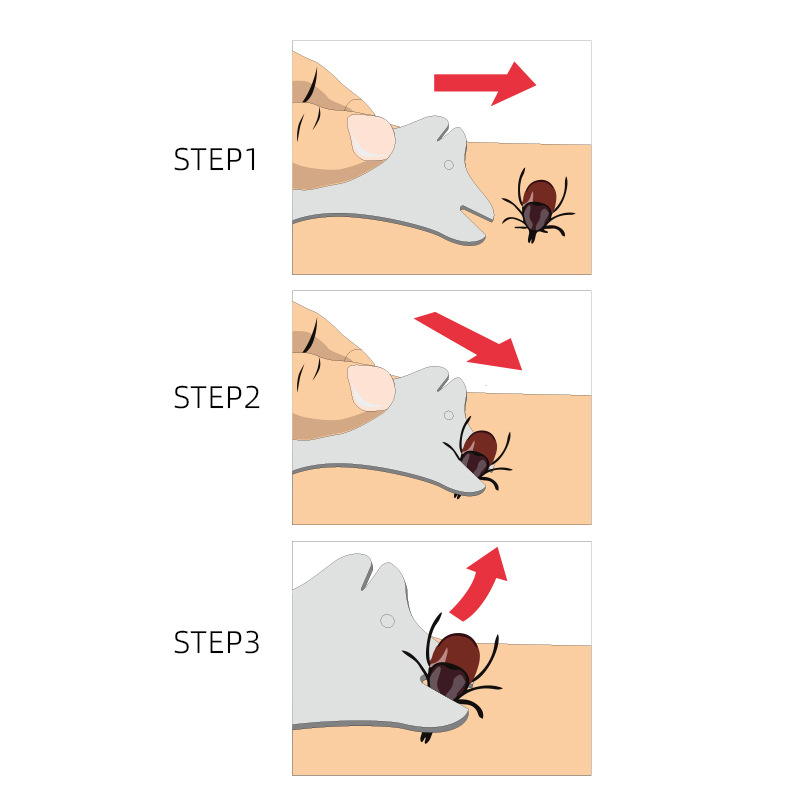 STEP1

STEP2

STEP3