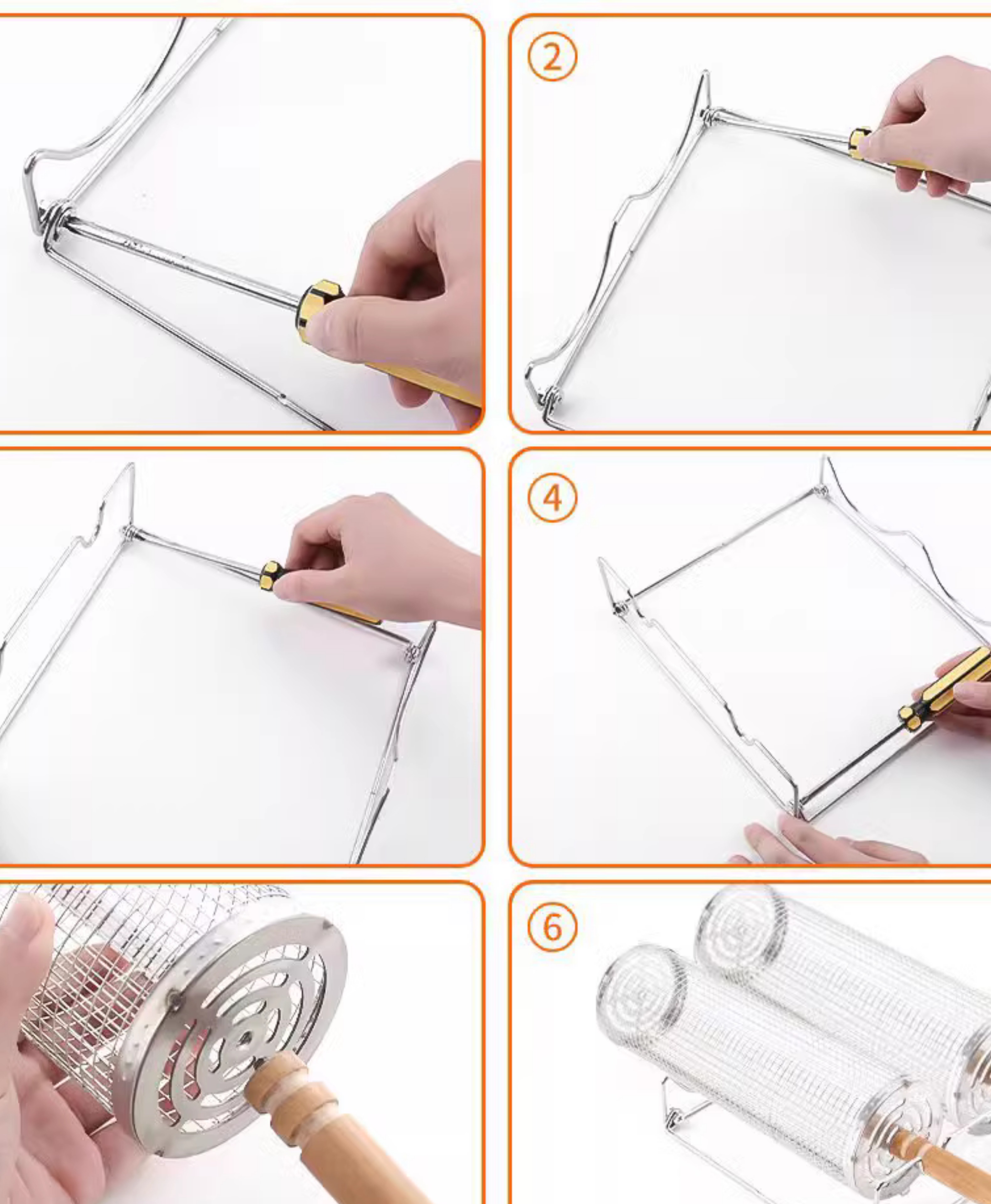 2

4

6