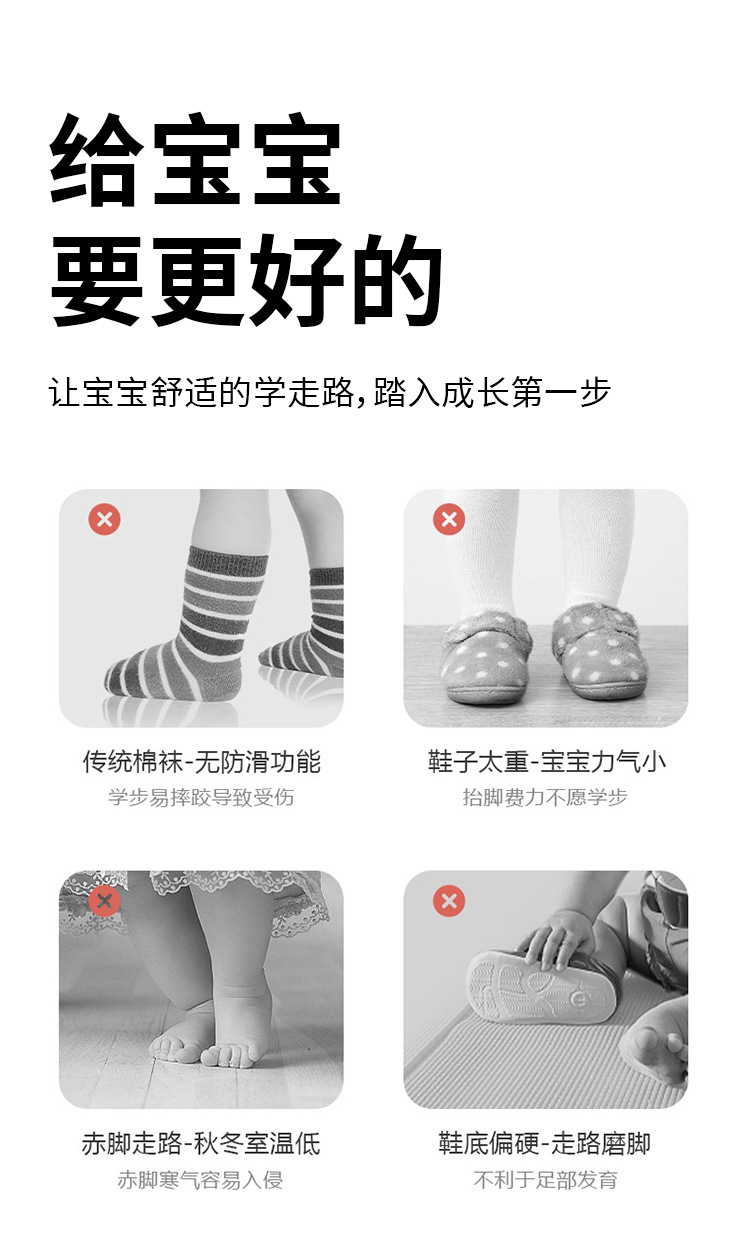 给宝宝
要更好的

让宝宝舒适的学走路,踏入成长第一步

传统棉袜-无防滑功能
学步易摔跤导致受伤

鞋子太重-宝宝力气小
抬脚费力不愿学步

赤脚走路-秋冬室温低
赤脚寒气容易入侵

鞋底偏硬-走路磨脚
不利于足部发育