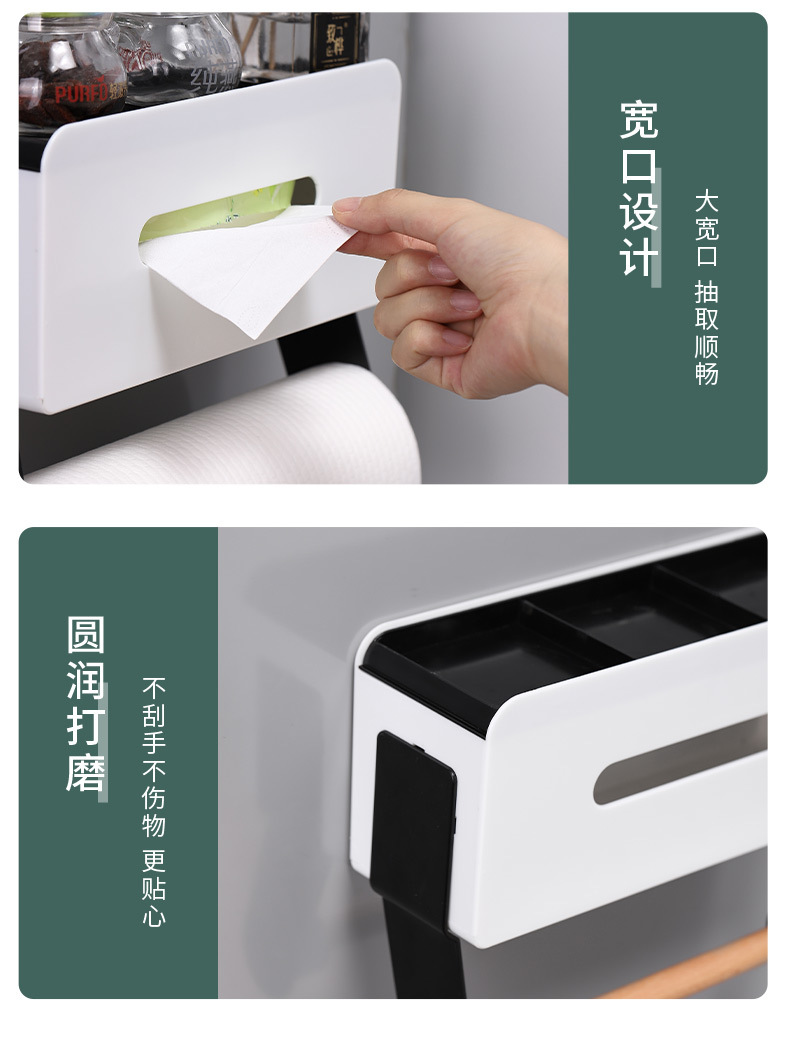 宽口设计

大宽口 抽取顺畅

圆润打磨

不刮手不伤物 更贴心