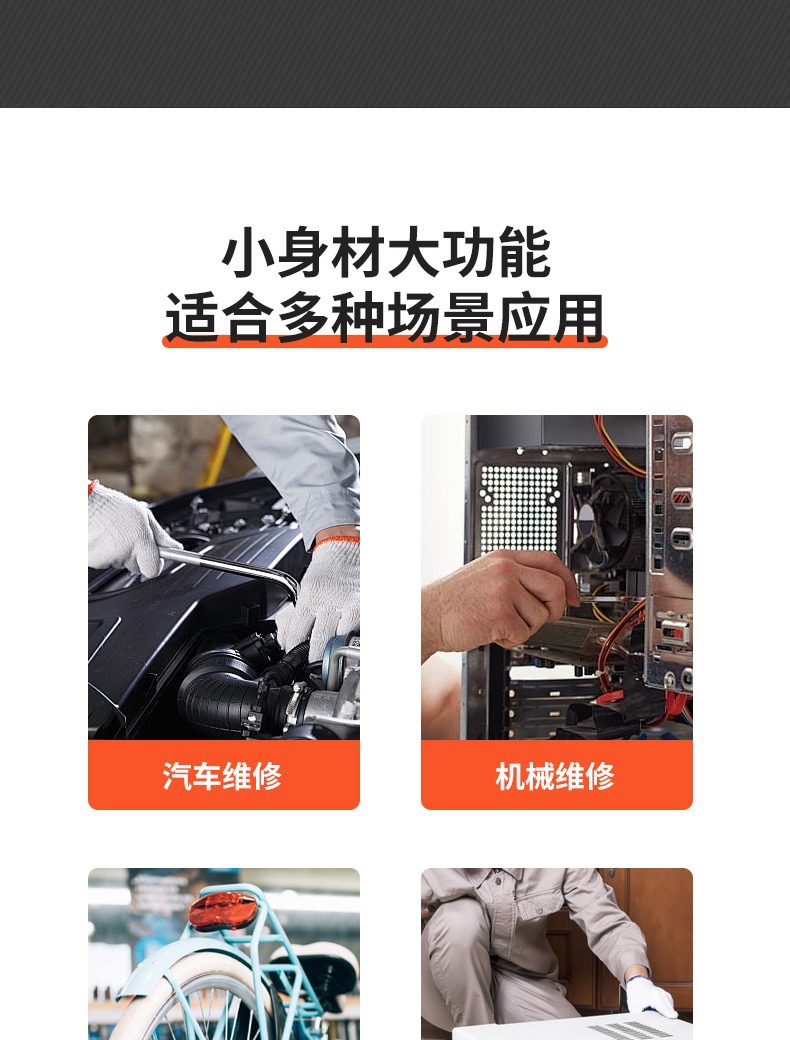 小身材大功能
适合多种场景应用

汽车维修

机械维修