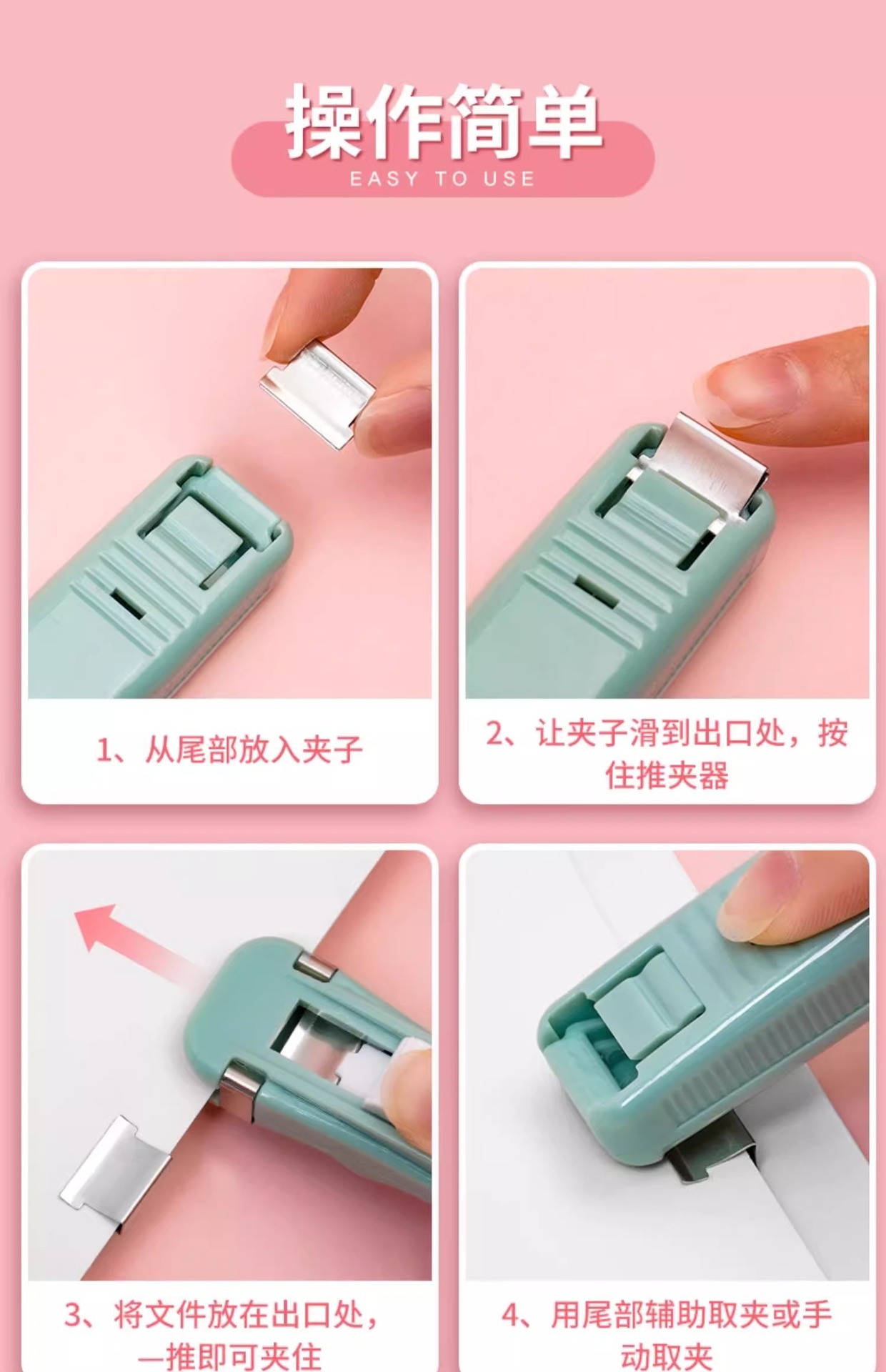 操作简单
EASY TO USE

1、从尾部放入夹子

2、让夹子滑到出口处，按住推夹器

3、将文件放在出口处，一推即可夹住

4、用尾部辅助取夹或手动取夹