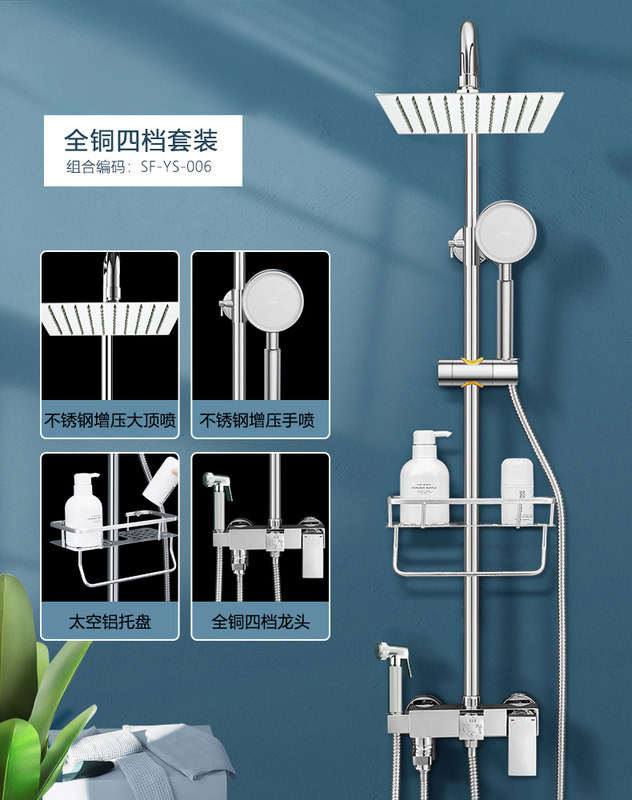 全铜四档套装
组合编码：SF-YS-006

不锈钢增压大顶喷

不锈钢增压手喷

太空铝托盘

全铜四档龙头