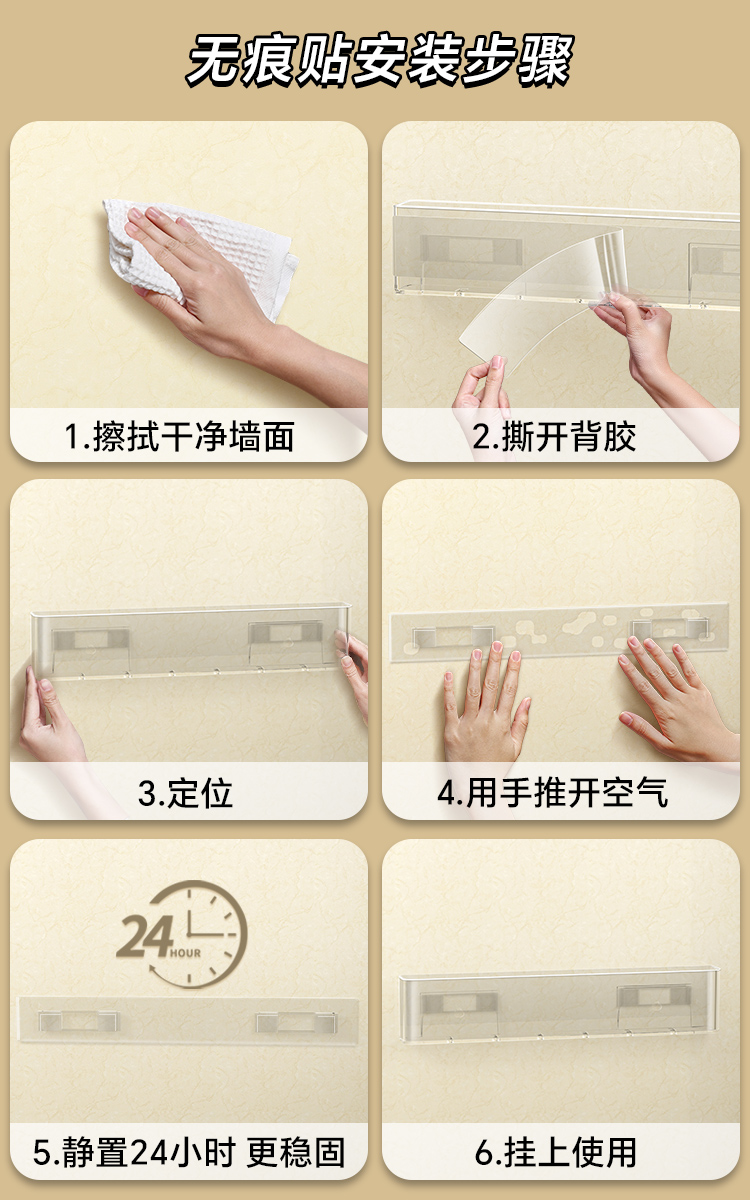 无痕贴安装步骤

1.擦拭干净墙面

2.撕开背胶

3.定位

4.用手推开空气

24 HOUR

5.静置24小时 更稳固

6.挂上使用