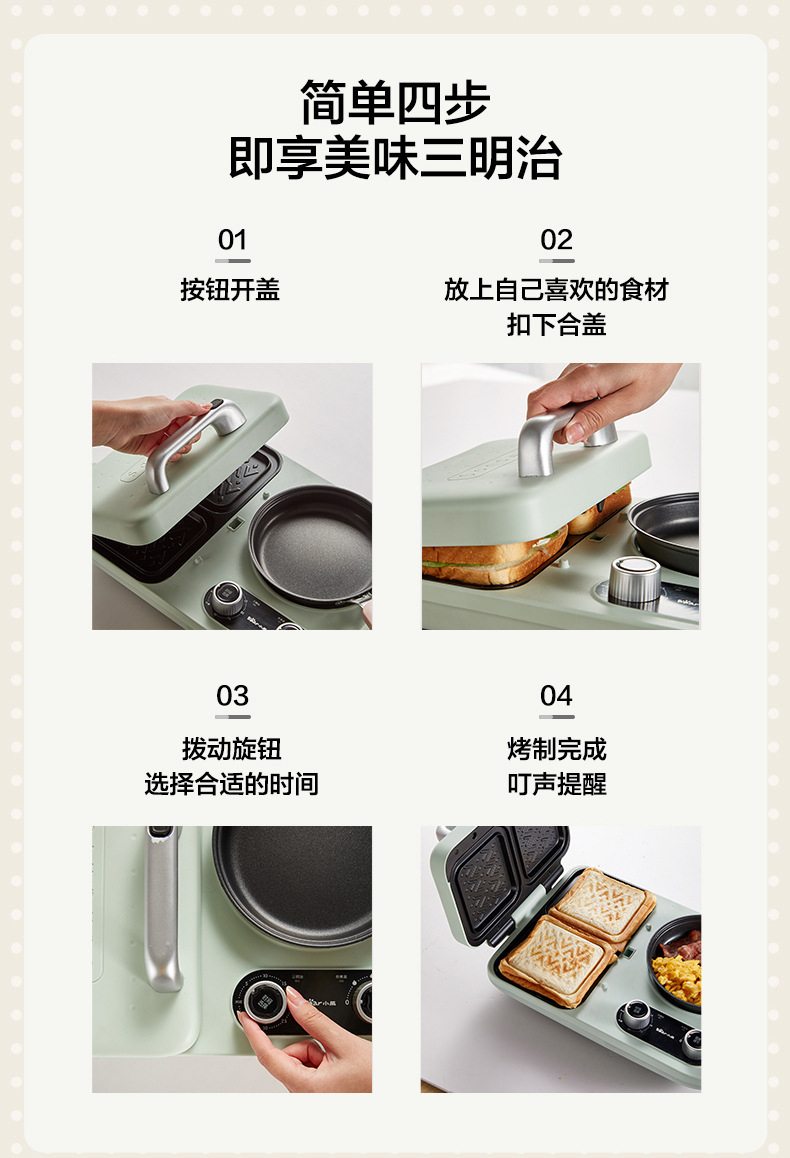 简单四步
即享美味三明治

01
按钮开盖

02
放上自己喜欢的食材
扣下合盖

03
拨动旋钮
选择合适的时间

04
烤制完成
叮声提醒