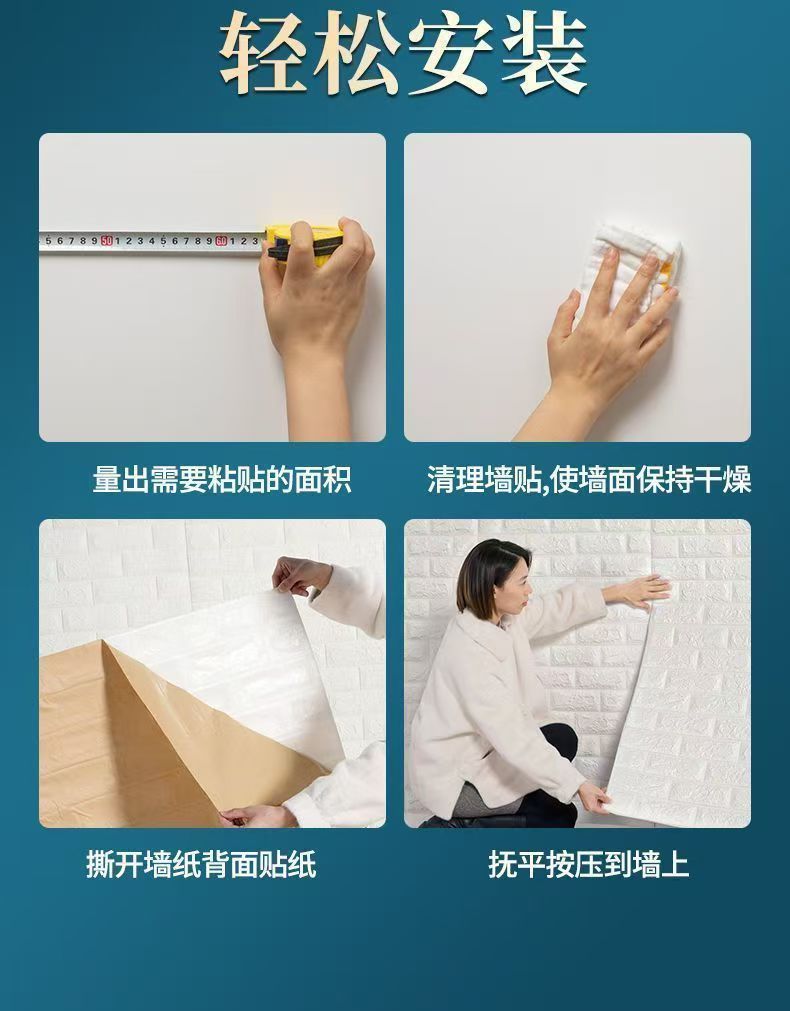 轻松安装

5 6 7 8 9 50 1 2 3 4 5 6 7 8 9 60 1 2 3

量出需要粘贴的面积

清理墙贴,使墙面保持干燥

撕开墙纸背面贴纸

抚平按压到墙上