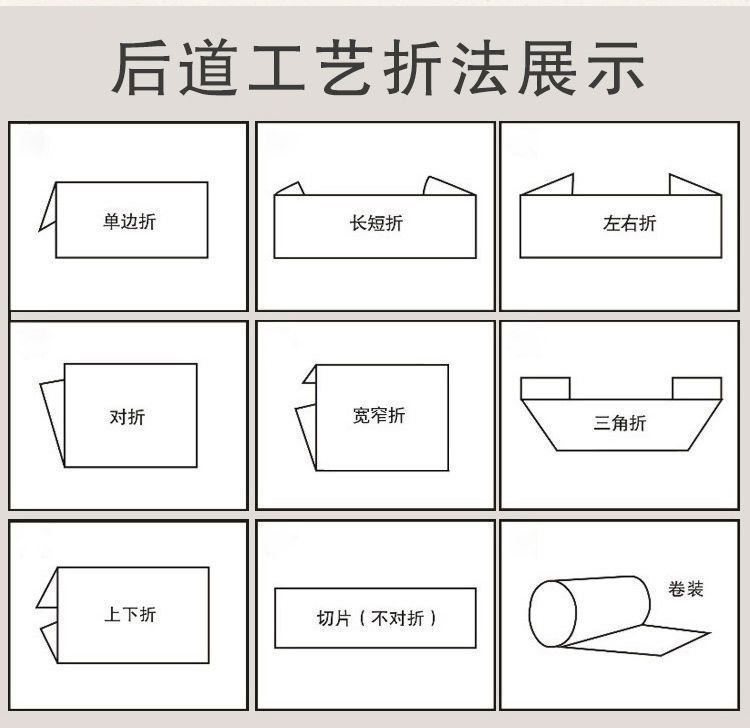 后道工艺折法展示

单边折

长短折

左右折

对折

宽窄折

三角折

上下折

切片（不对折）

卷装