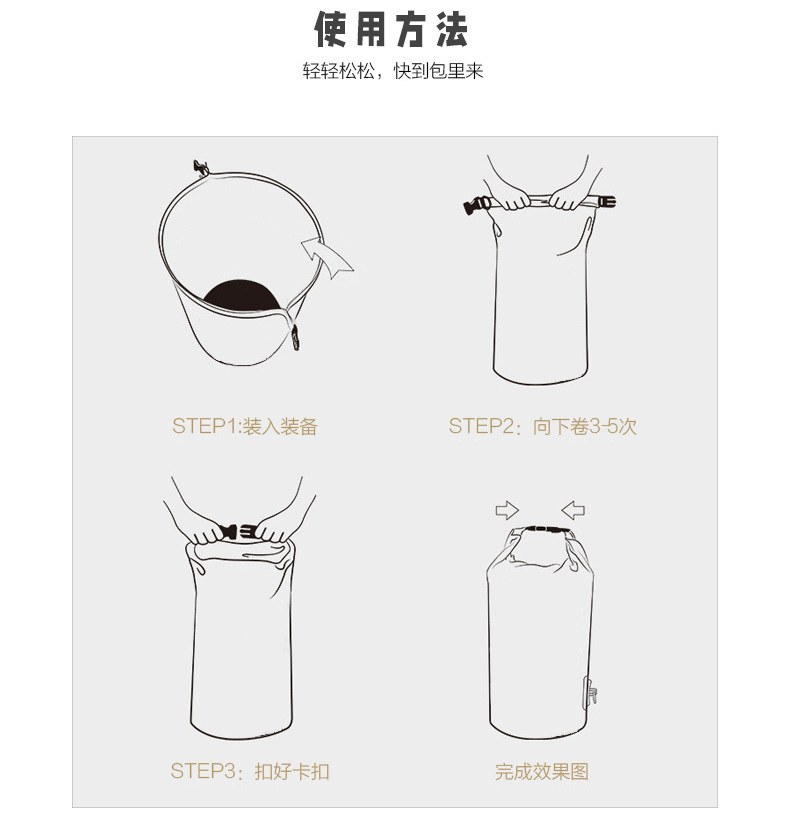 使用方法

轻轻松松，快到包里来

STEP1:装入装备

STEP2：向下卷3-5次

STEP3：扣好卡扣

完成效果图