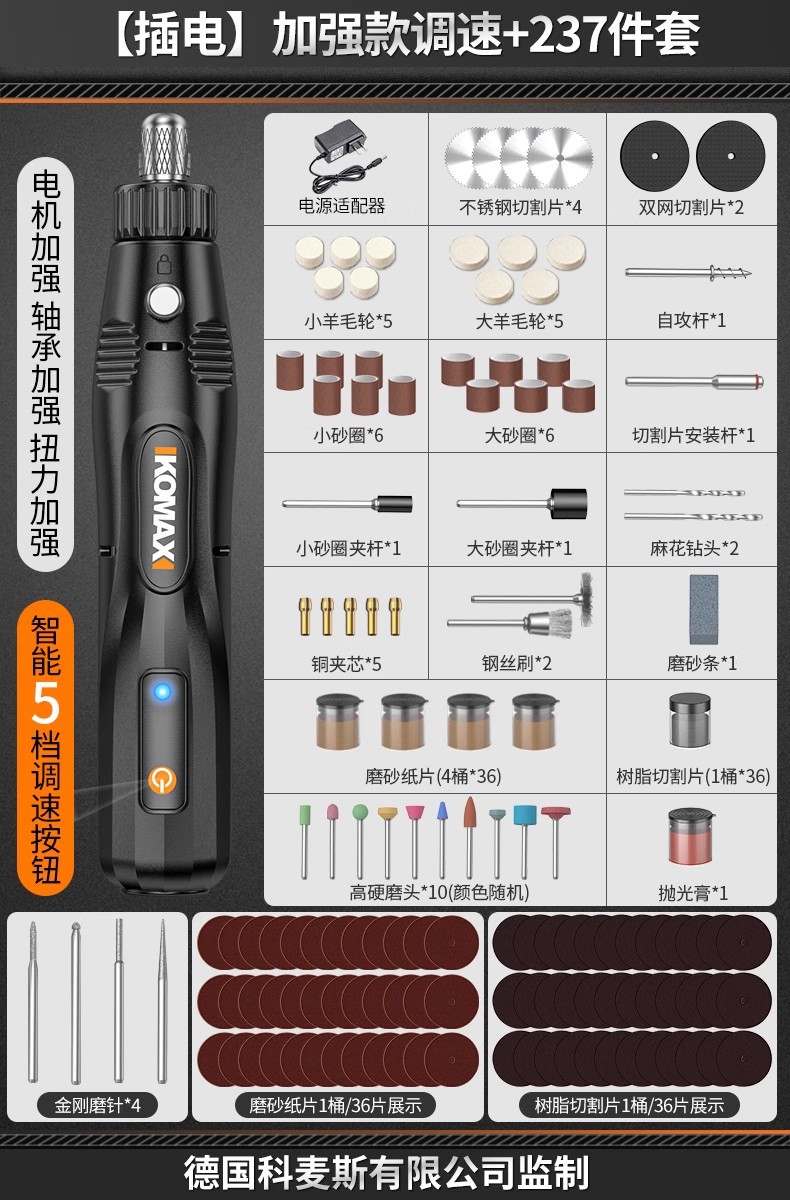 【插电】加强款调速+237件套

电机加强 轴承加强 扭力加强

智能5档调速按钮

KOMAX

电源适配器
不锈钢切割片*4
双网切割片*2
小羊毛轮*5
大羊毛轮*5
自攻杆*1
小砂圈*6
大砂圈*6
切割片安装杆*1
小砂圈夹杆*1
大砂圈夹杆*1
麻花钻头*2
铜夹芯*5
钢丝刷*2
磨砂条*1
磨砂纸片(4桶*36)
树脂切割片(1桶*36)
高硬磨头*10(颜色随机)
抛光膏*1

金刚磨针*4
磨砂纸片1桶/36片展示
树脂切割片1桶/36片展示

德国科麦斯有限公司监制