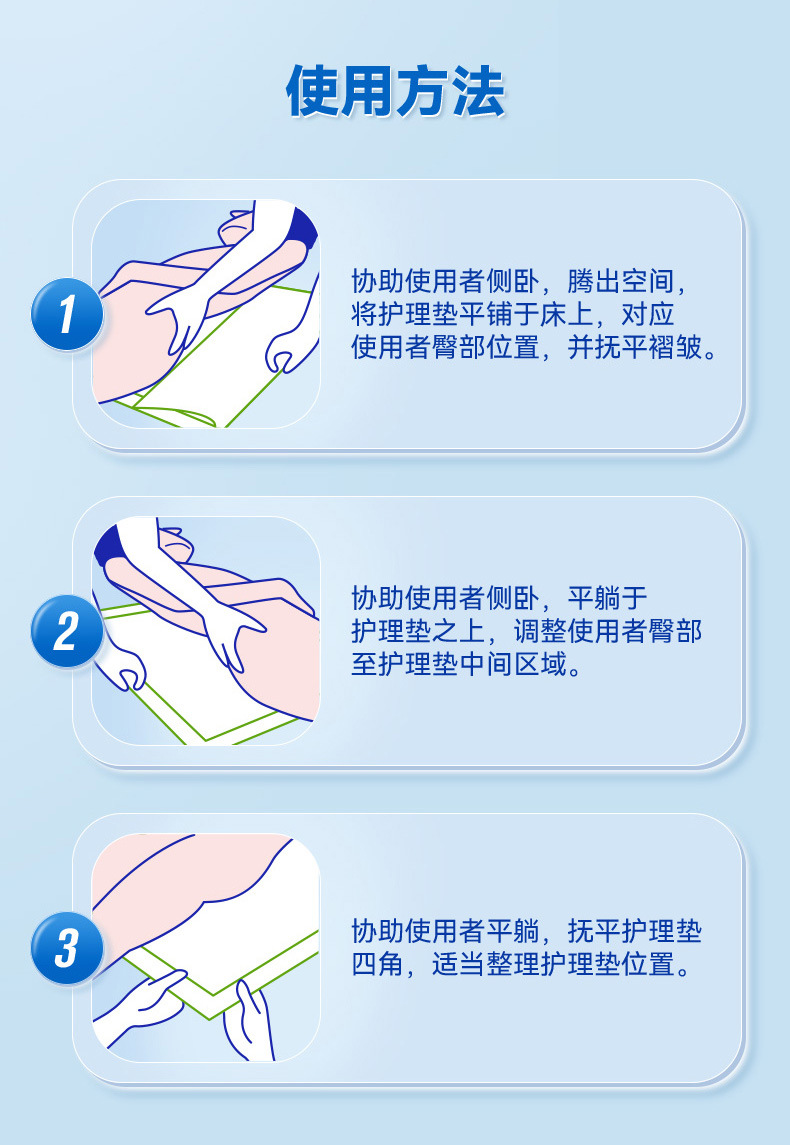 使用方法

1

协助使用者侧卧，腾出空间，将护理垫平铺于床上，对应使用者臀部位置，并抚平褶皱。

2

协助使用者侧卧，平躺于护理垫之上，调整使用者臀部至护理垫中间区域。

3

协助使用者平躺，抚平护理垫四角，适当整理护理垫位置。