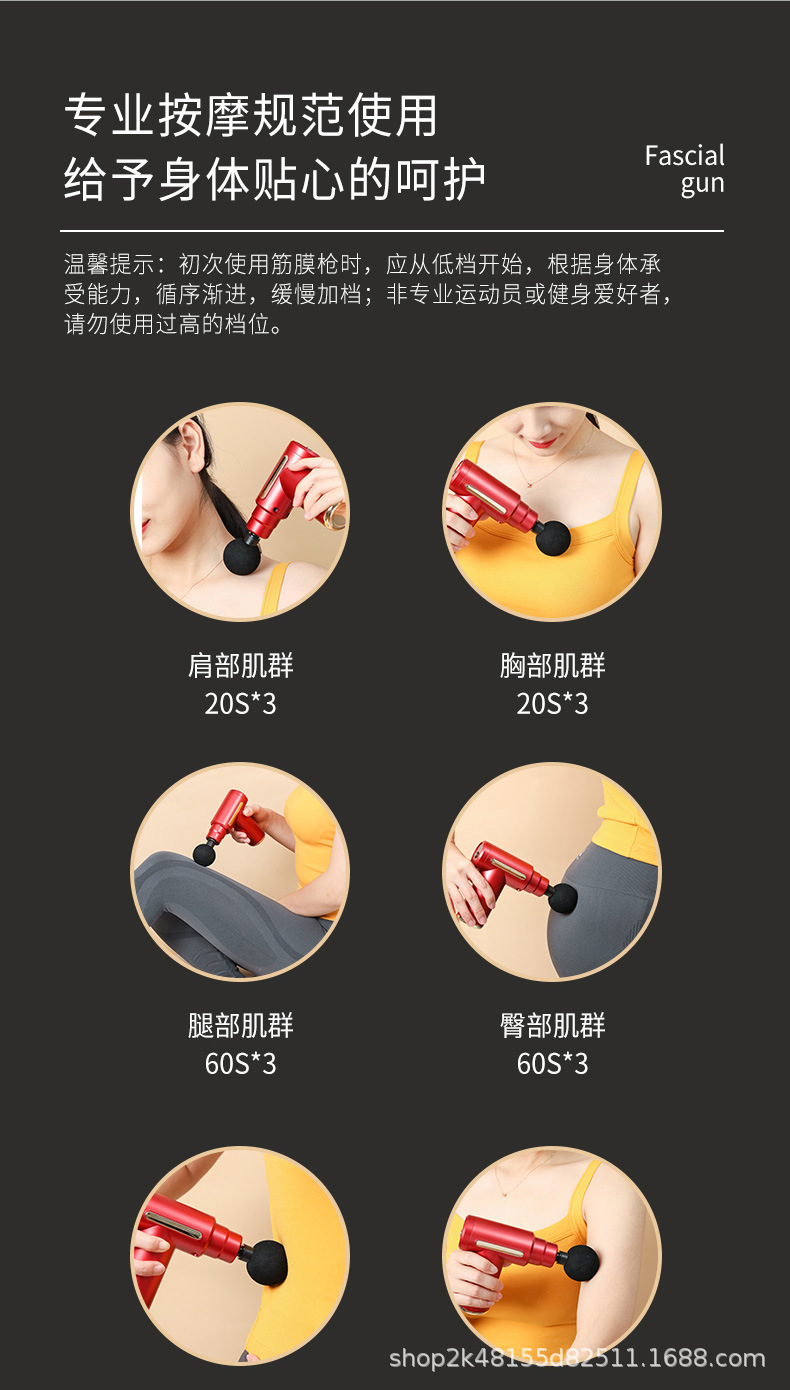 专业按摩规范使用
给予身体贴心的呵护

Fascial gun

温馨提示：初次使用筋膜枪时，应从低档开始，根据身体承受能力，循序渐进，缓慢加档；非专业运动员或健身爱好者，请勿使用过高的档位。

肩部肌群
20S*3

胸部肌群
20S*3

腿部肌群
60S*3

臀部肌群
60S*3

shop2k48155d82511.1688.com