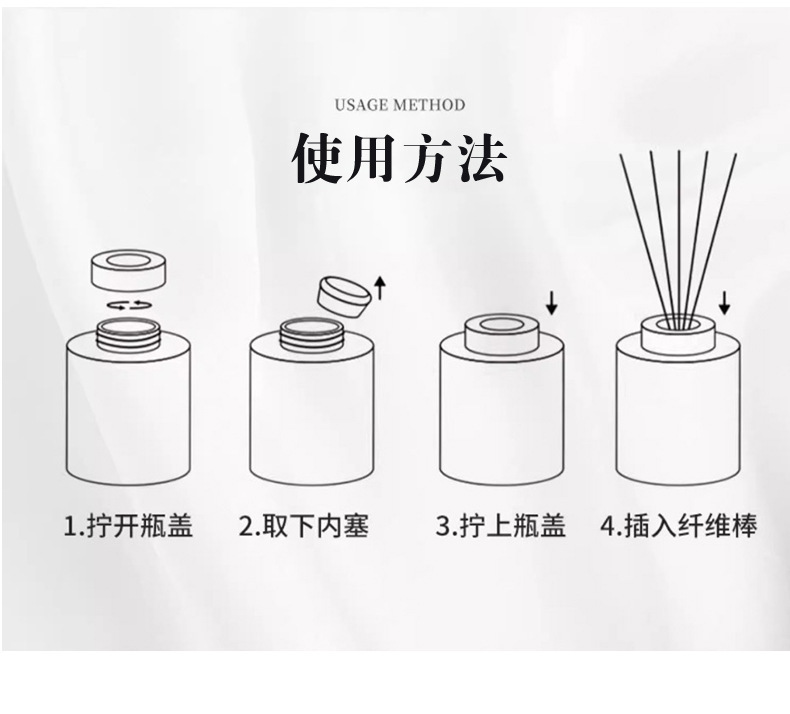 USAGE METHOD

使用方法

1.拧开瓶盖

2.取下内塞

3.拧上瓶盖

4.插入纤维棒