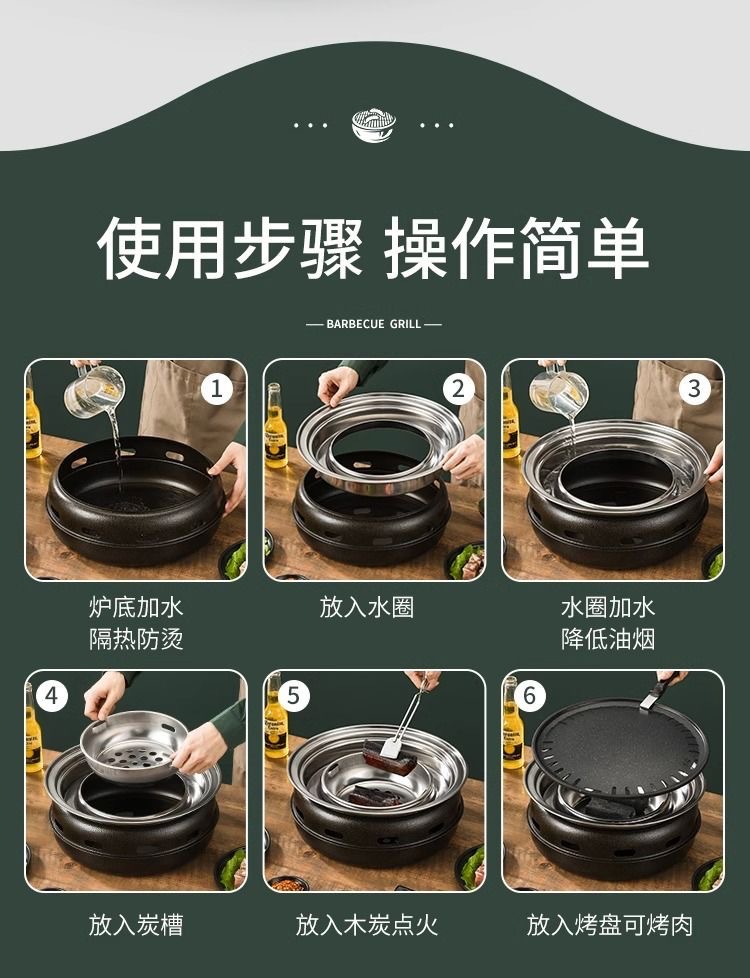 使用步骤 操作简单

BARBECUE GRILL

1

2

3

炉底加水
隔热防烫

放入水圈

水圈加水
降低油烟

4

5

6

放入炭槽

放入木炭点火

放入烤盘可烤肉